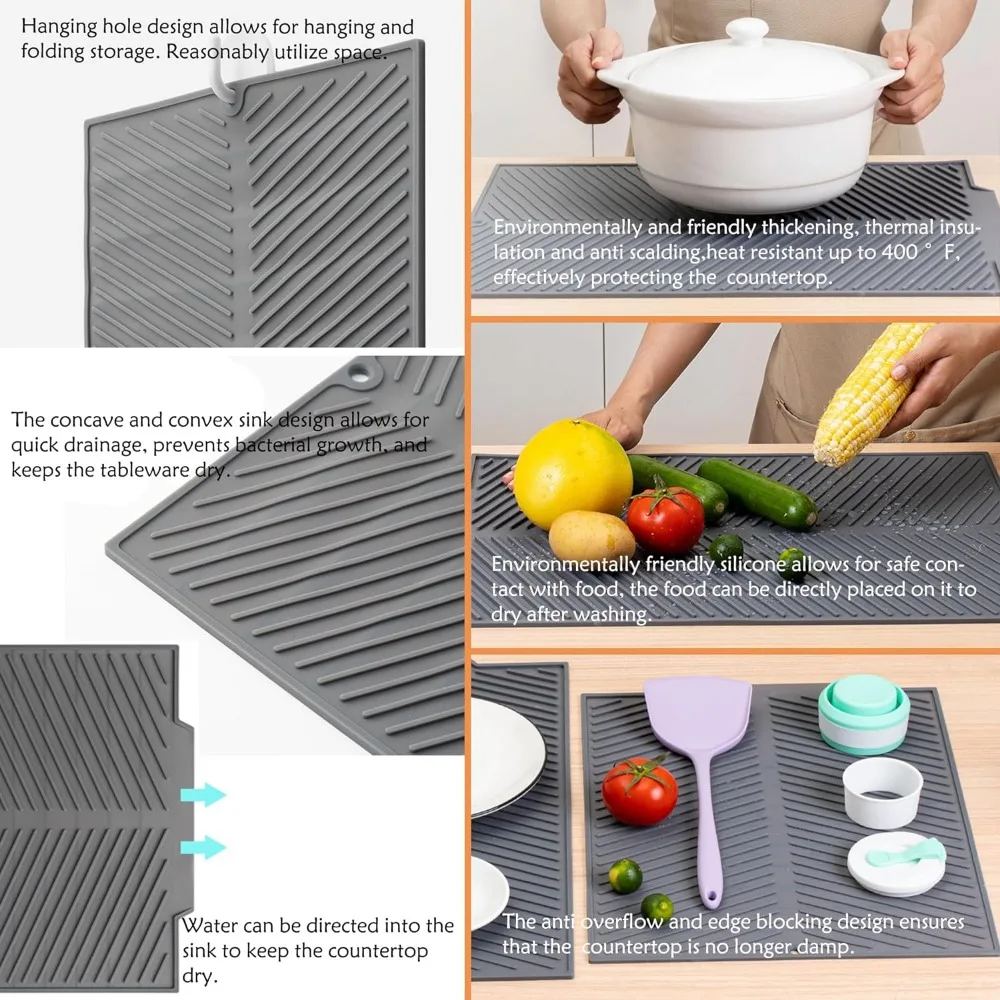 Hanging hole design allows for hanging and folding storage. Reasonably utilize space.

The concave and convex sink design allows for quick drainage, prevents bacterial growth, and keeps the tableware dry.

Water can be directed into the sink to keep the countertop dry.

Environmentally and friendly thickening, thermal insulation and anti scalding,heat resistant up to 400 ° F, effectively protecting the countertop.

Environmentally friendly silicone allows for safe contact with food, the food can be directly placed on it to dry after washing.

The anti overflow and edge blocking design ensures that the countertop is no longer damp.