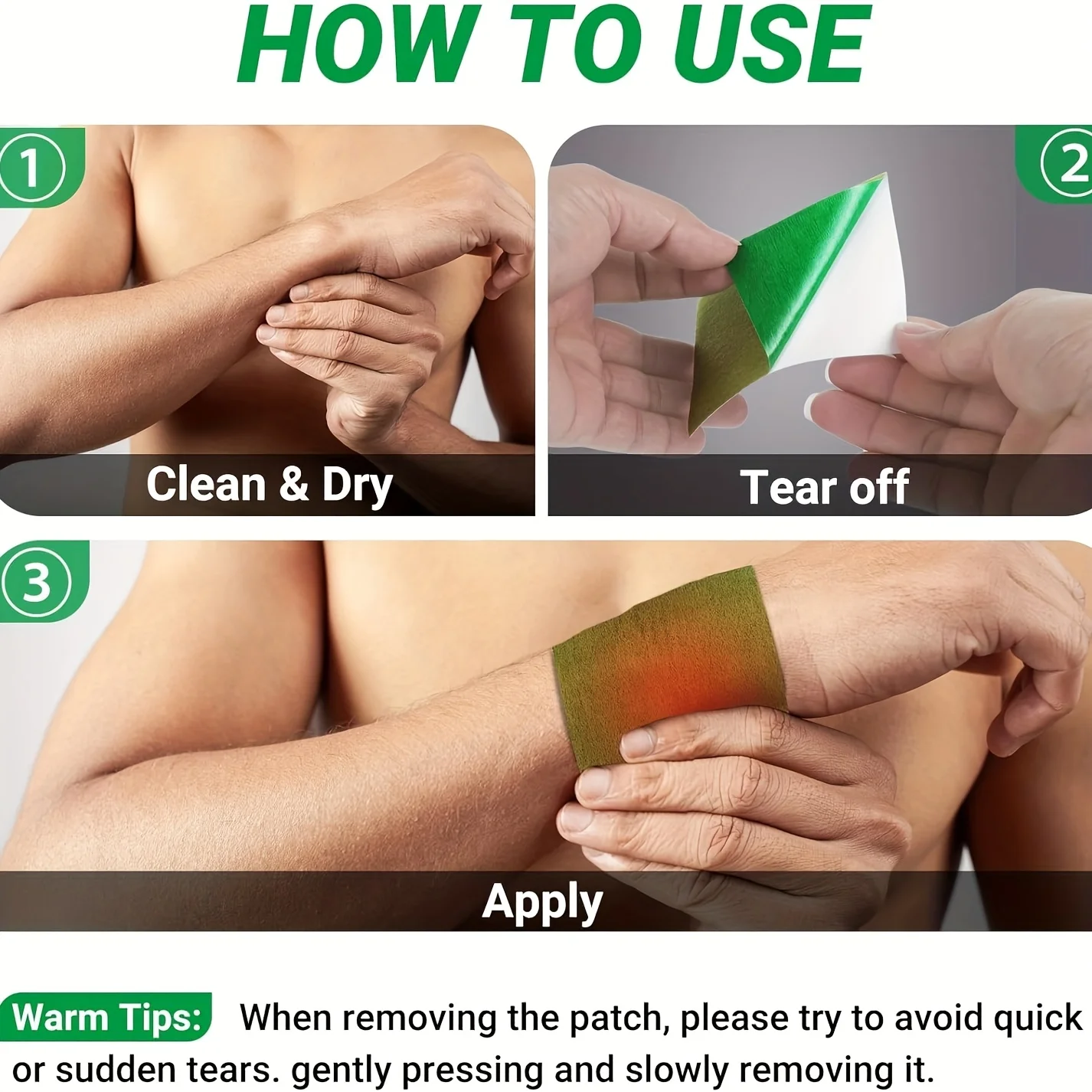 HOW TO USE

1

Clean & Dry

2

Tear off

3

Apply

Warm Tips: When removing the patch, please try to avoid quick or sudden tears. gently pressing and slowly removing it.