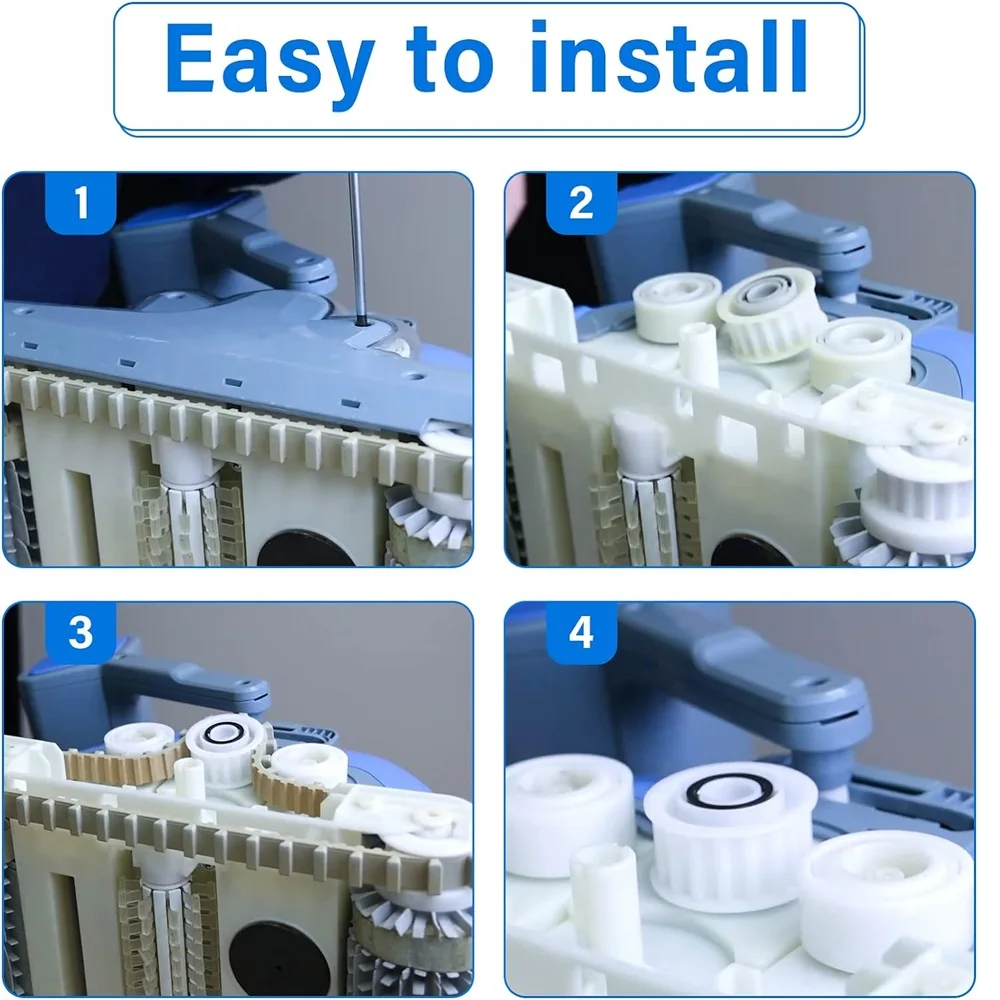 Easy to install

1

2

3

4