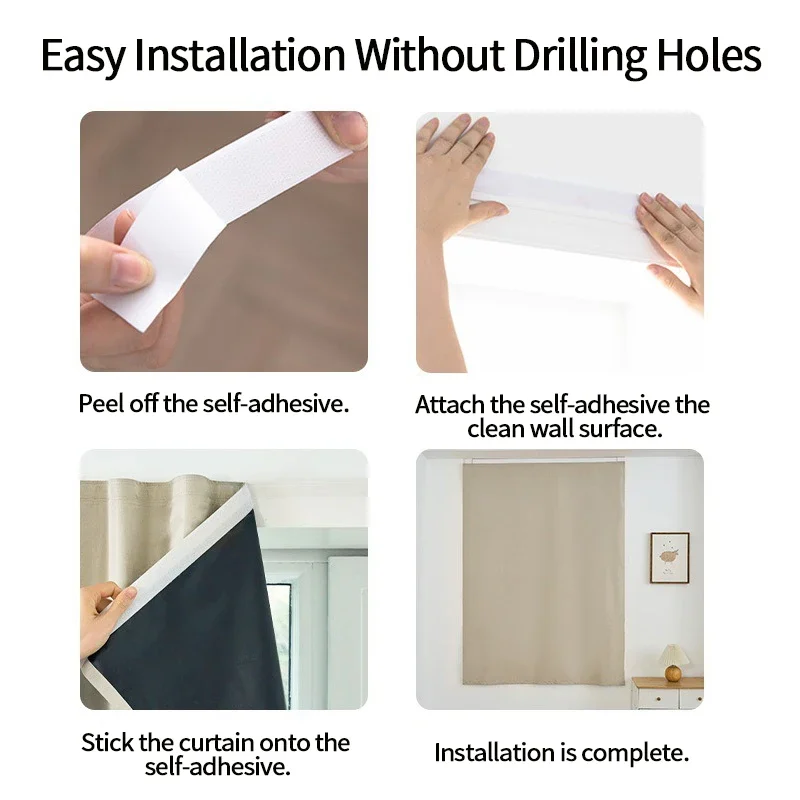 Easy Installation Without Drilling Holes

Peel off the self-adhesive.

Attach the self-adhesive the clean wall surface.

Stick the curtain onto the self-adhesive.

Installation is complete.