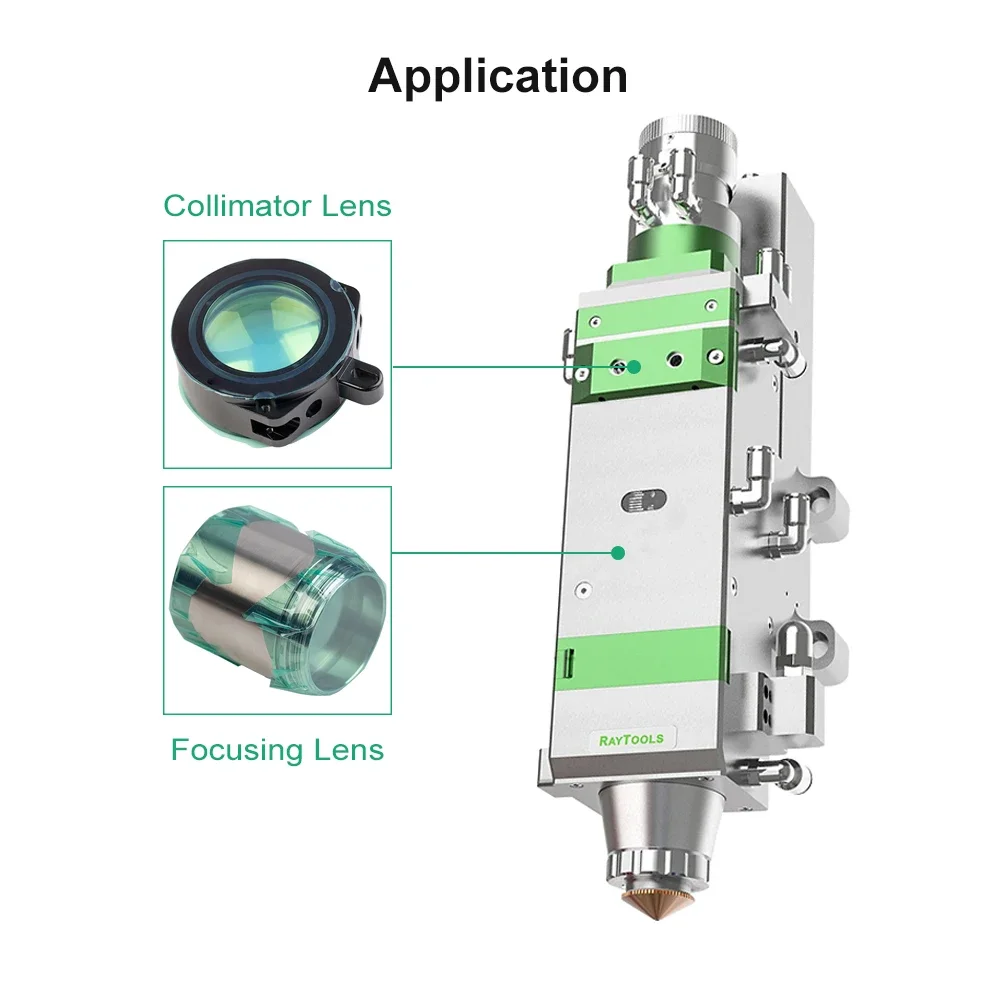 Application

Collimator Lens

Focusing Lens

RAYTOOLS