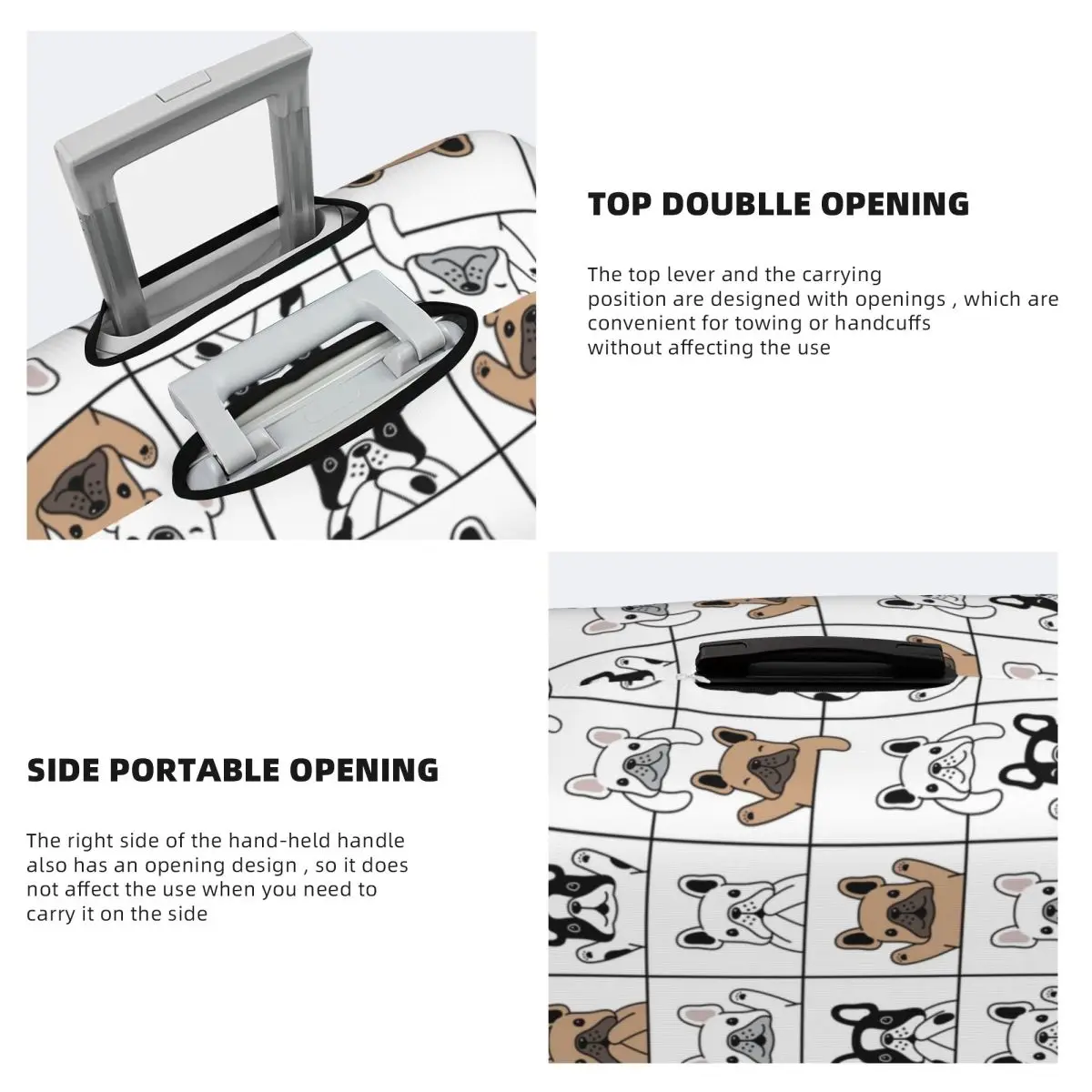 TOP DOUBLLE OPENING

The top lever and the carrying position are designed with openings , which are convenient for towing or handcuffs without affecting the use

SIDE PORTABLE OPENING

The right side of the hand-held handle also has an opening design , so it does not affect the use when you need to carry it on the side