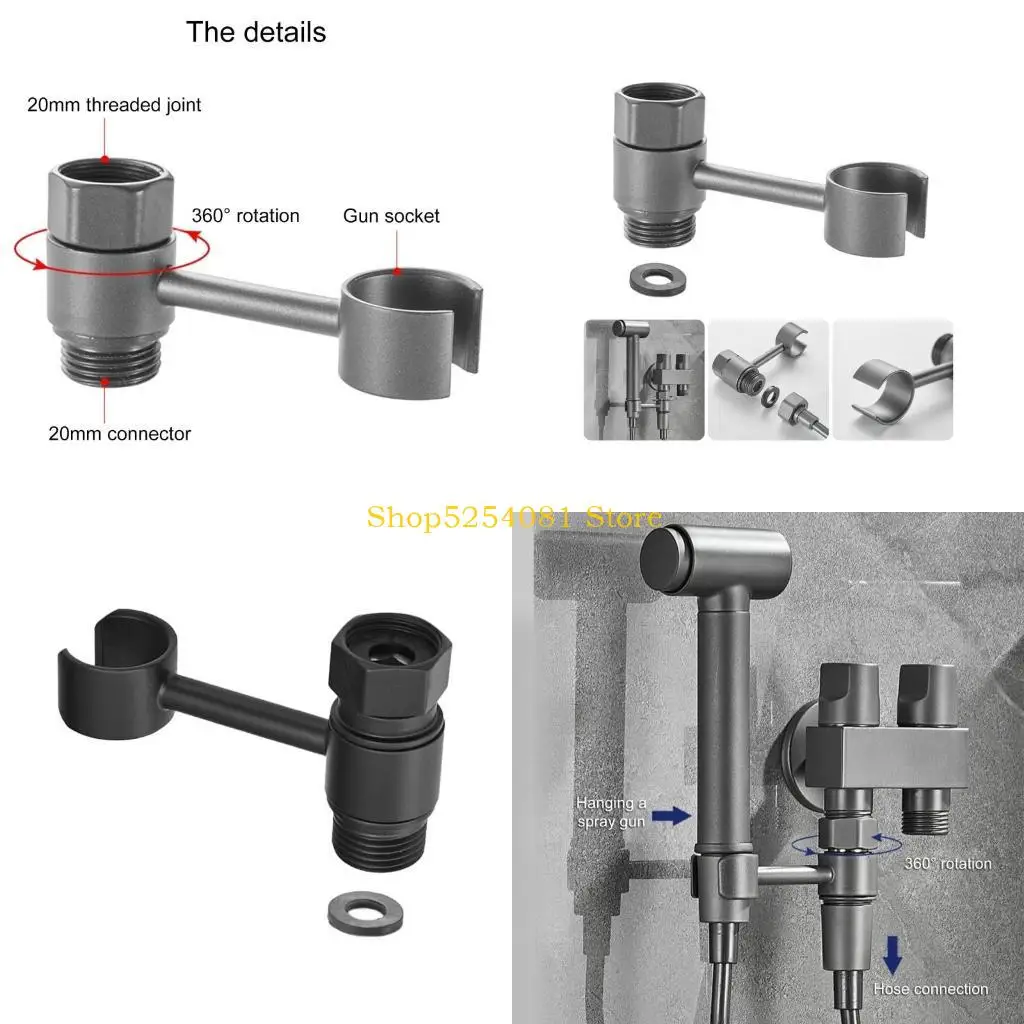 The details

20mm threaded joint

360° rotation

Gun socket

20mm connector

Shop5254081 Store

Hanging a spray gun

360° rotation

Hose connection