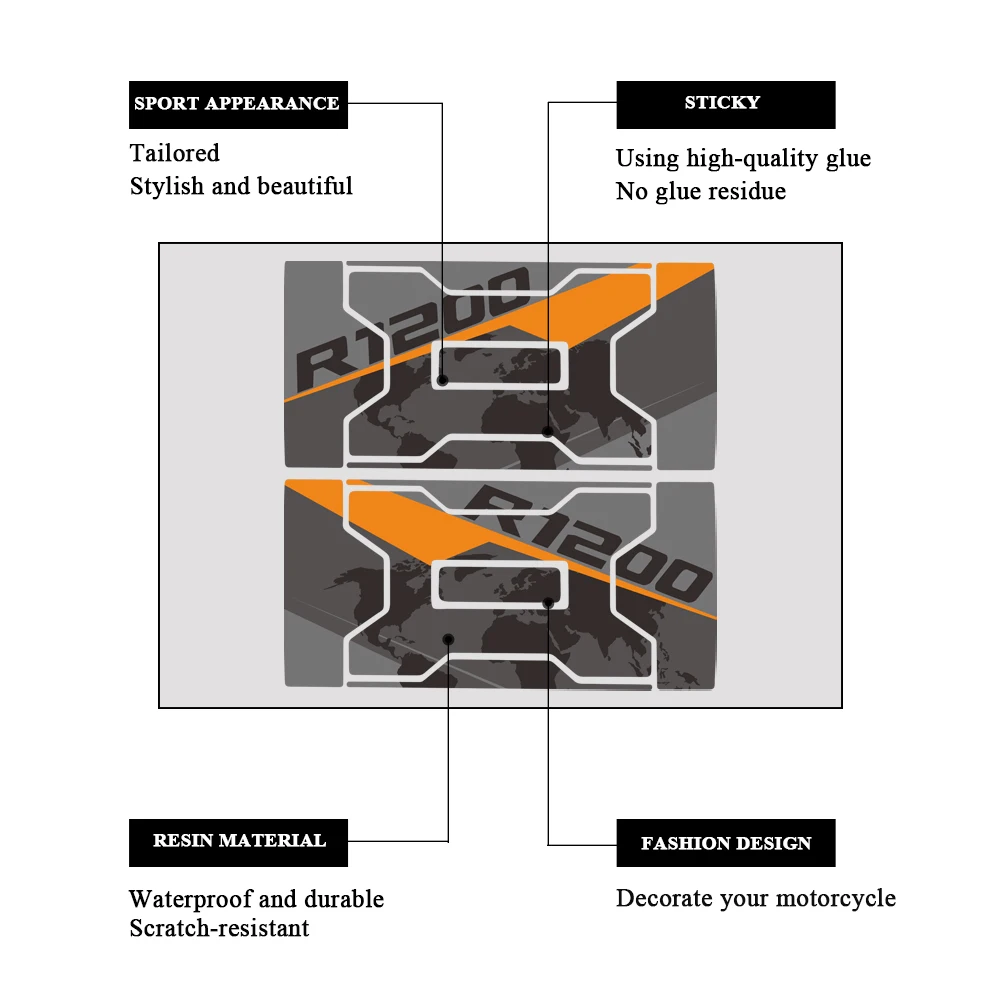 SPORT APPEARANCE

Tailored
Stylish and beautiful

STICKY

Using high-quality glue
No glue residue

R1200

R1200

RESIN MATERIAL

Waterproof and durable
Scratch-resistant

FASHION DESIGN

Decorate your motorcycle