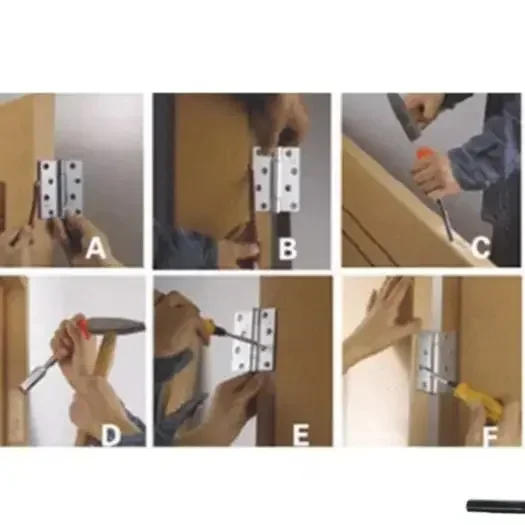 A
B
C
D
E
F