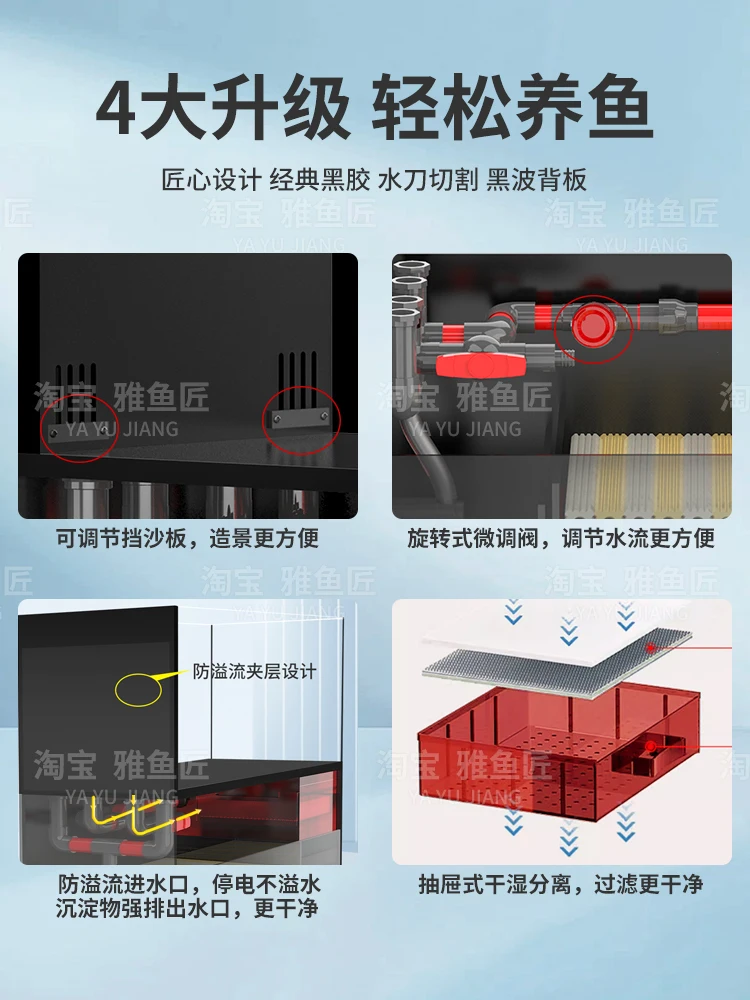 4大升级 轻松养鱼

匠心设计 经典黑胶 水刀切割 黑波背板

淘宝 雅鱼匠
YA YU JIANG

可调节挡沙板，造景更方便

旋转式微调阀，调节水流更方便

防溢流夹层设计

防溢流进水口，停电不溢水
沉淀物强排出水口，更干净

抽屉式干湿分离，过滤更干净