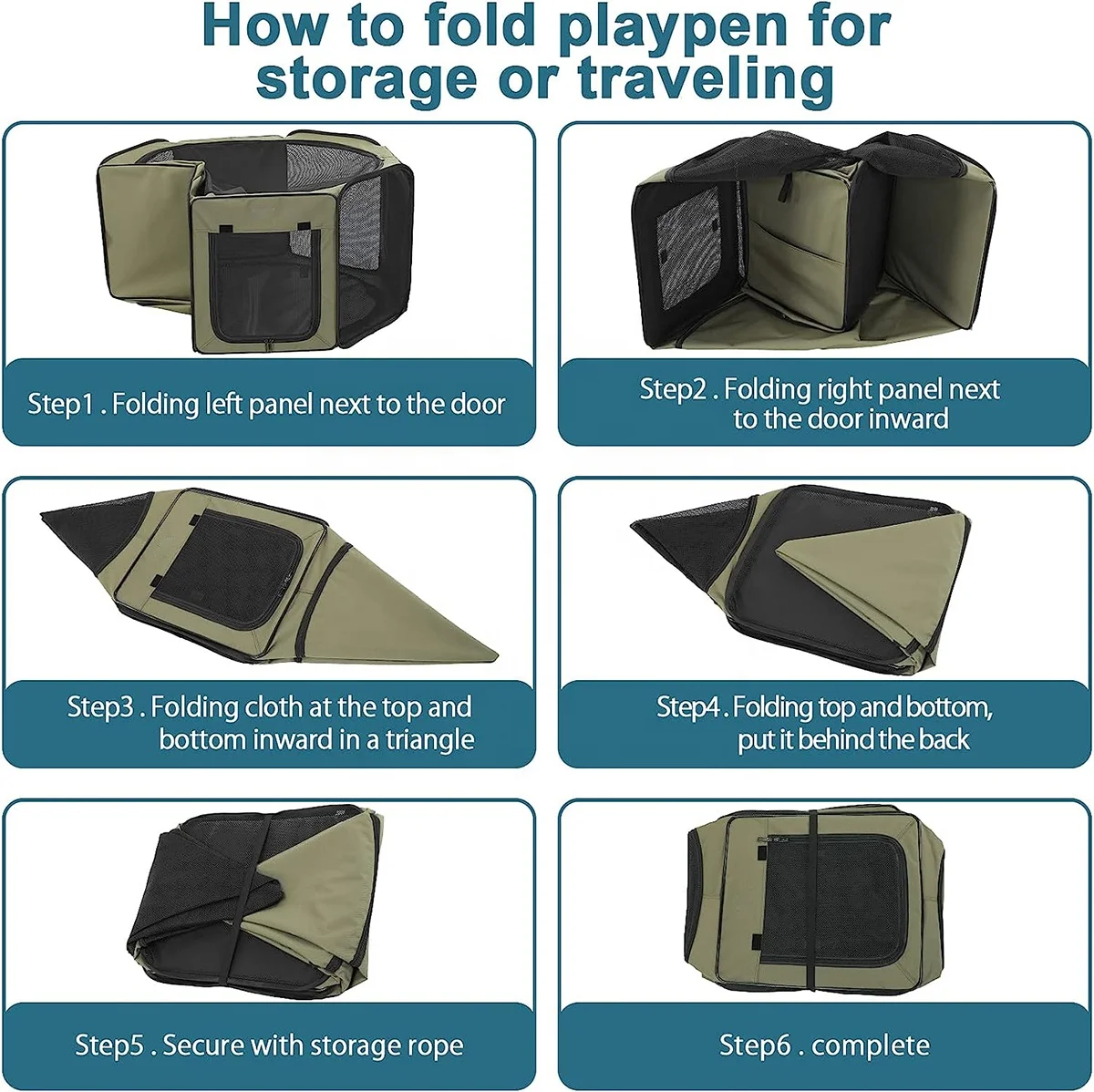 How to fold playpen for storage or traveling

Step1 . Folding left panel next to the door

Step2 . Folding right panel next to the door inward

Step3 . Folding cloth at the top and bottom inward in a triangle

Step4 . Folding top and bottom, put it behind the back

Step5 . Secure with storage rope

Step6 . complete