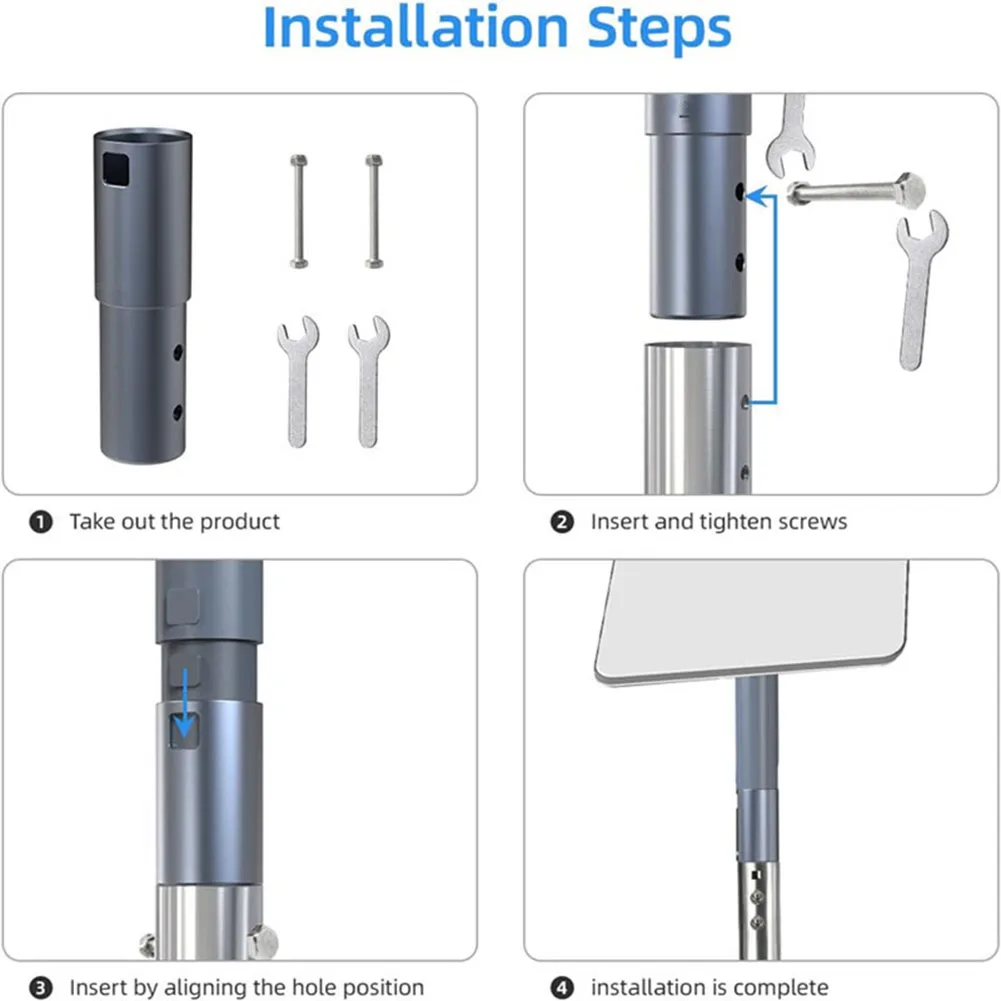 Installation Steps

❶ Take out the product

❷ Insert and tighten screws

❸ Insert by aligning the hole position

❹ installation is complete