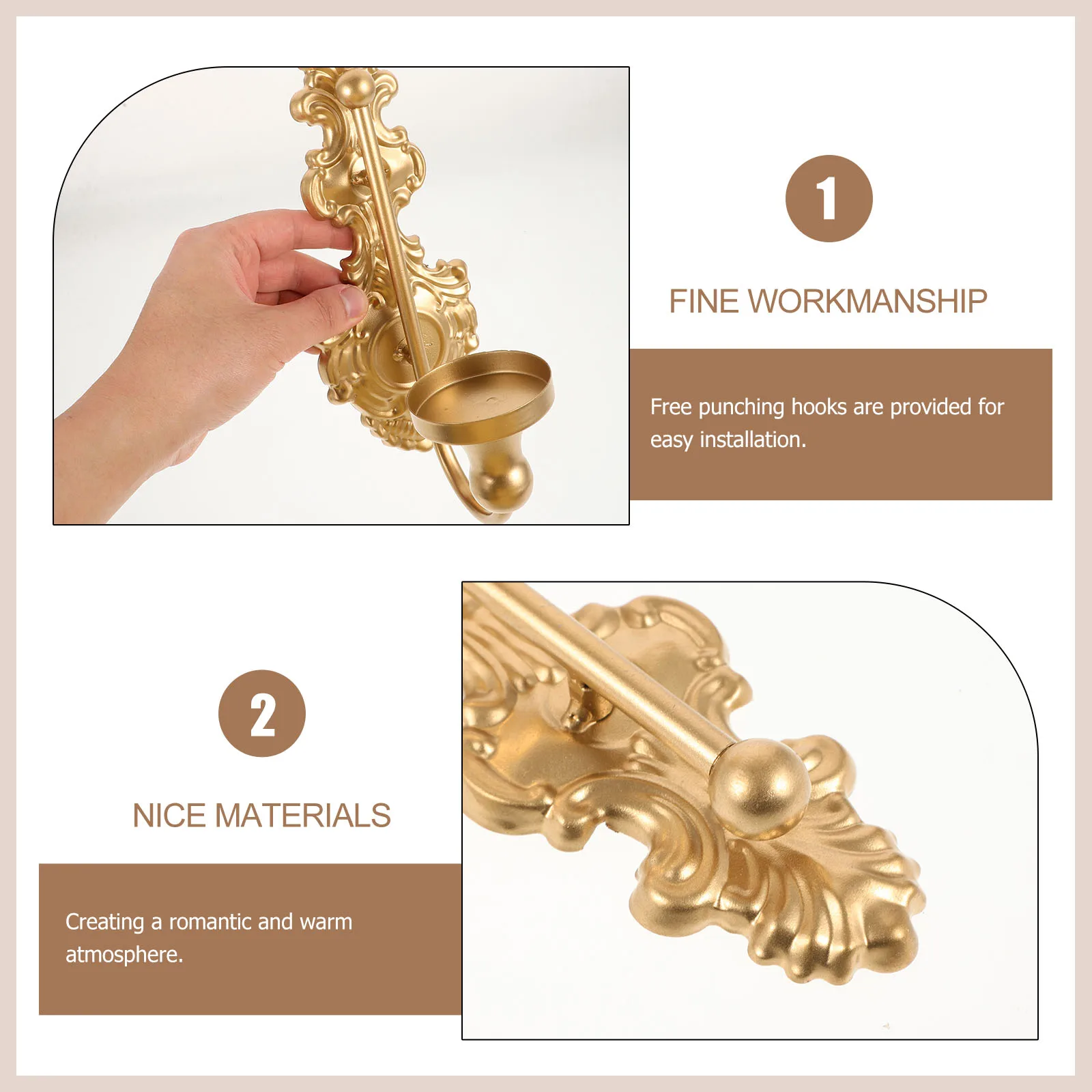 1

FINE WORKMANSHIP

Free punching hooks are provided for easy installation.

2

NICE MATERIALS

Creating a romantic and warm atmosphere.