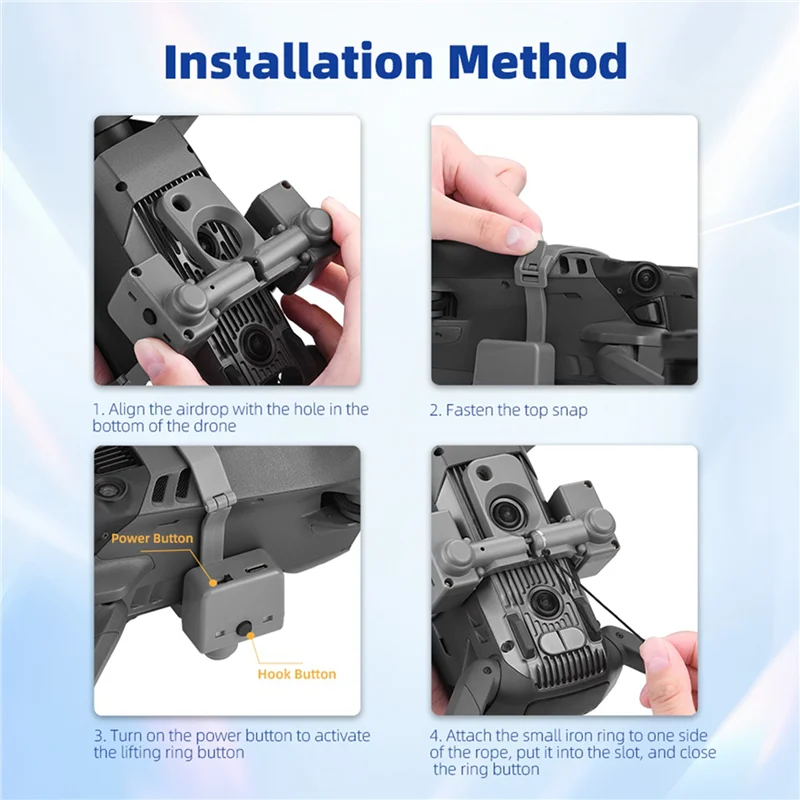 Installation Method

1. Align the airdrop with the hole in the bottom of the drone

2. Fasten the top snap

Power Button

Hook Button

3. Turn on the power button to activate the lifting ring button

4. Attach the small iron ring to one side of the rope, put it into the slot, and close the ring button