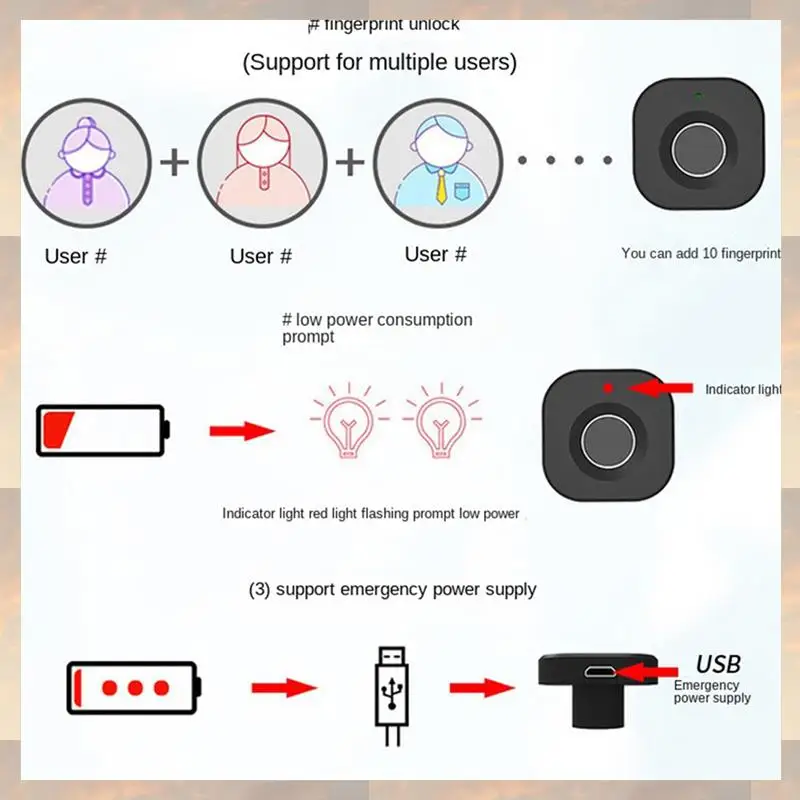 # fingerprint unlock

(Support for multiple users)

User #

User #

User #

You can add 10 fingerprint

# low power consumption prompt

Indicator light

Indicator light red light flashing prompt low power

(3) support emergency power supply

USB

Emergency power supply