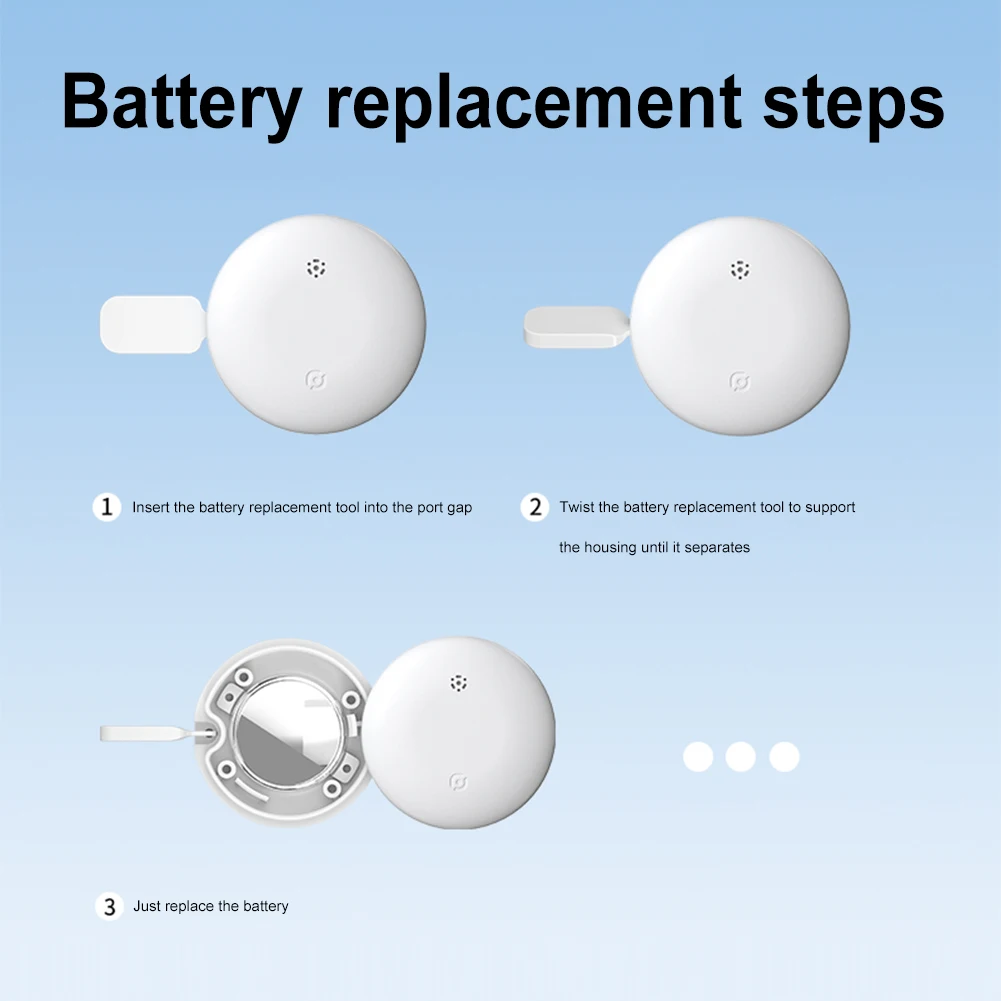 Battery replacement steps

1 Insert the battery replacement tool into the port gap

2 Twist the battery replacement tool to support the housing until it separates

3 Just replace the battery