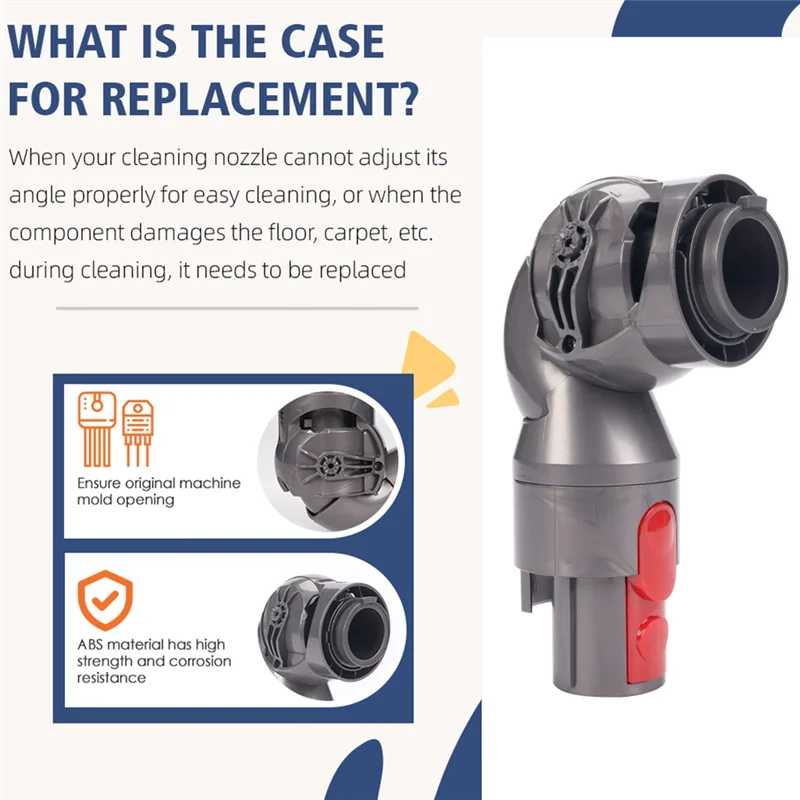 WHAT IS THE CASE FOR REPLACEMENT?

When your cleaning nozzle cannot adjust its angle properly for easy cleaning, or when the component damages the floor, carpet, etc. during cleaning, it needs to be replaced

Ensure original machine mold opening

ABS material has high strength and corrosion resistance