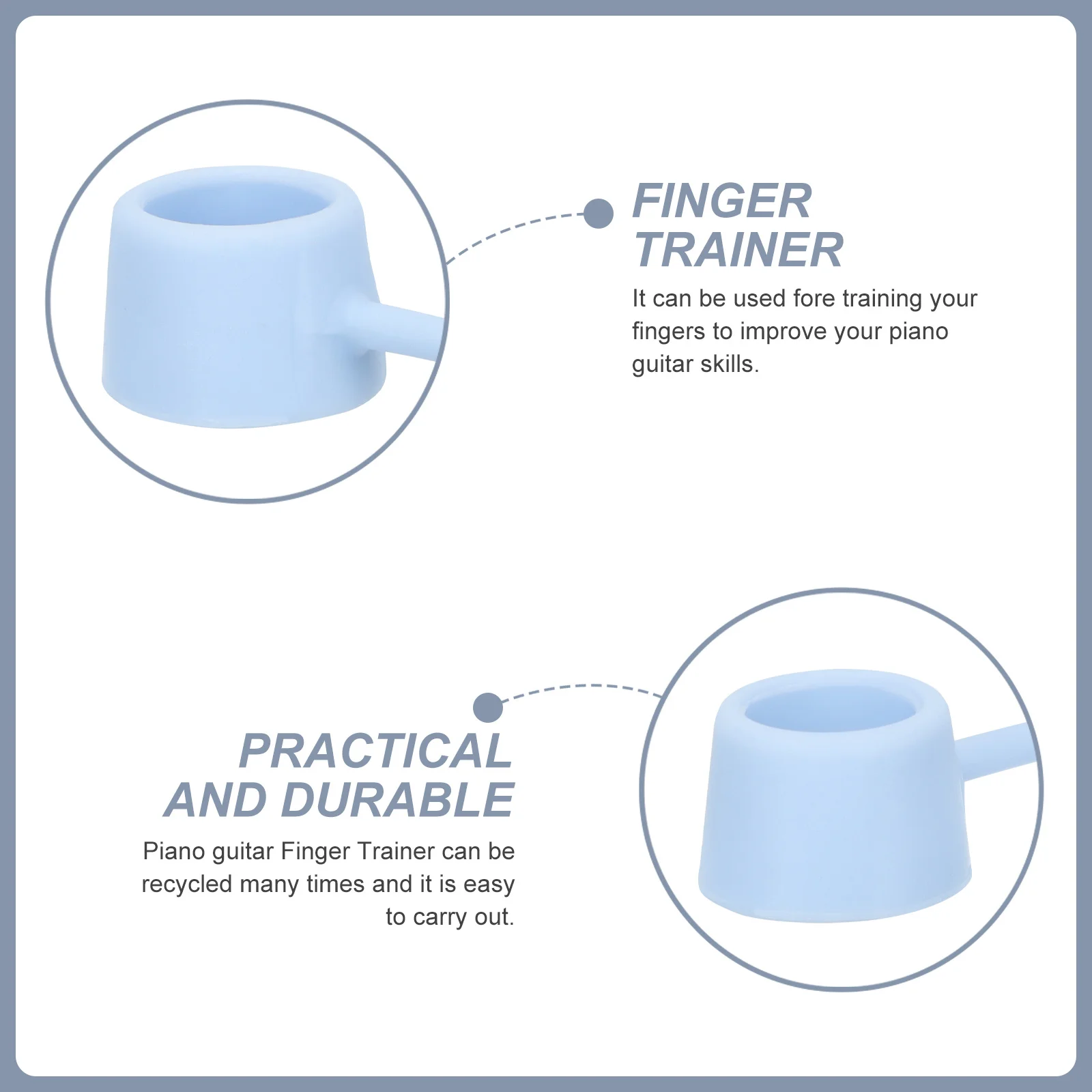 FINGER TRAINER

It can be used fore training your fingers to improve your piano guitar skills.

PRACTICAL AND DURABLE

Piano guitar Finger Trainer can be recycled many times and it is easy to carry out.