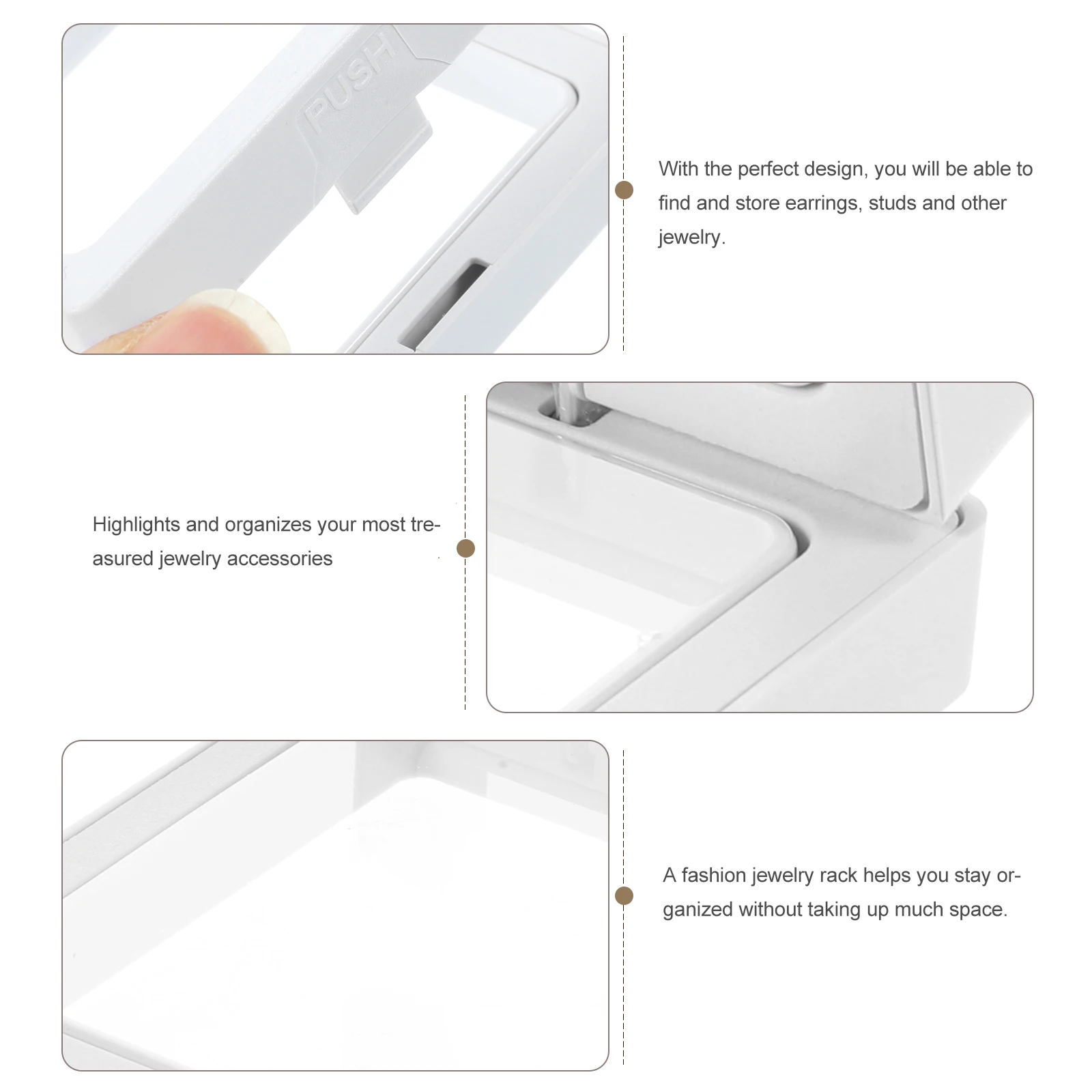 PUSH

With the perfect design, you will be able to find and store earrings, studs and other jewelry.

Highlights and organizes your most treasured jewelry accessories

A fashion jewelry rack helps you stay organized without taking up much space.