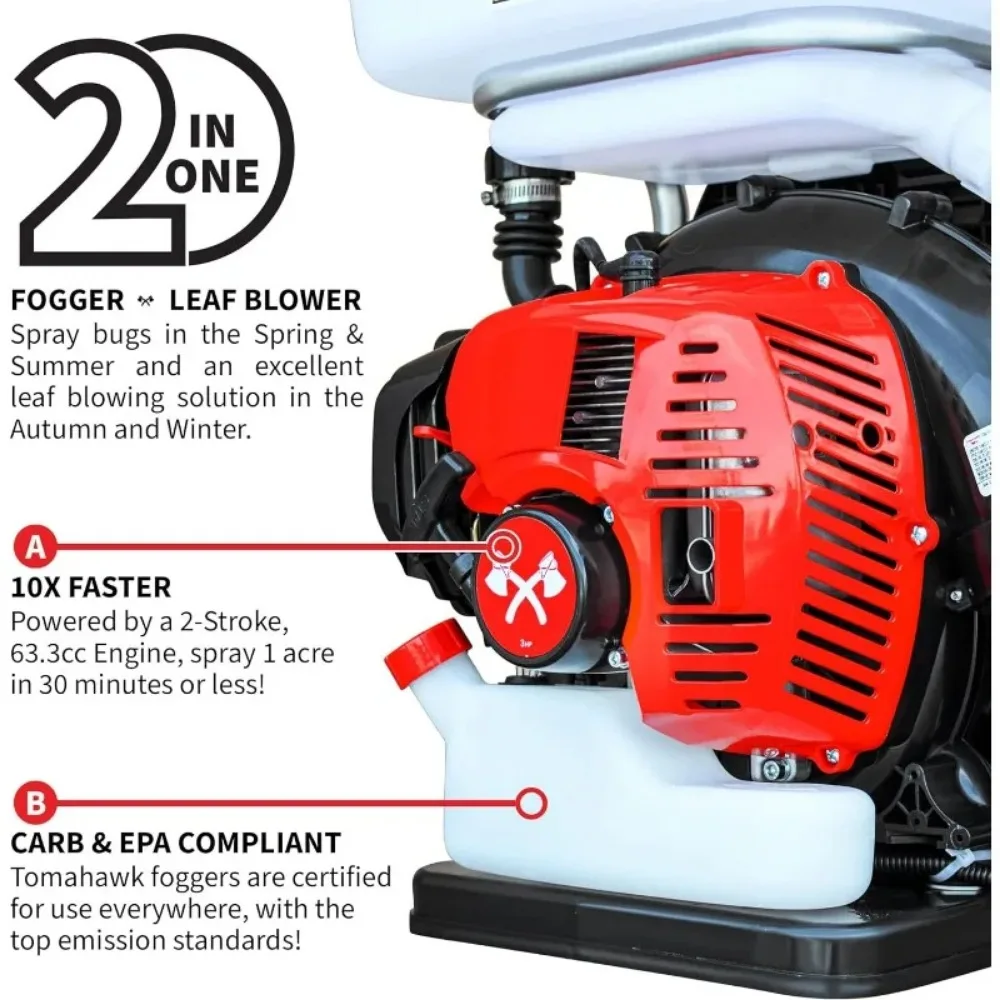 2 IN ONE

FOGGER LEAF BLOWER
Spray bugs in the Spring & Summer and an excellent leaf blowing solution in the Autumn and Winter.

A
10X FASTER
Powered by a 2-Stroke, 63.3cc Engine, spray 1 acre in 30 minutes or less!

B
CARB & EPA COMPLIANT
Tomahawk foggers are certified for use everywhere, with the top emission standards!