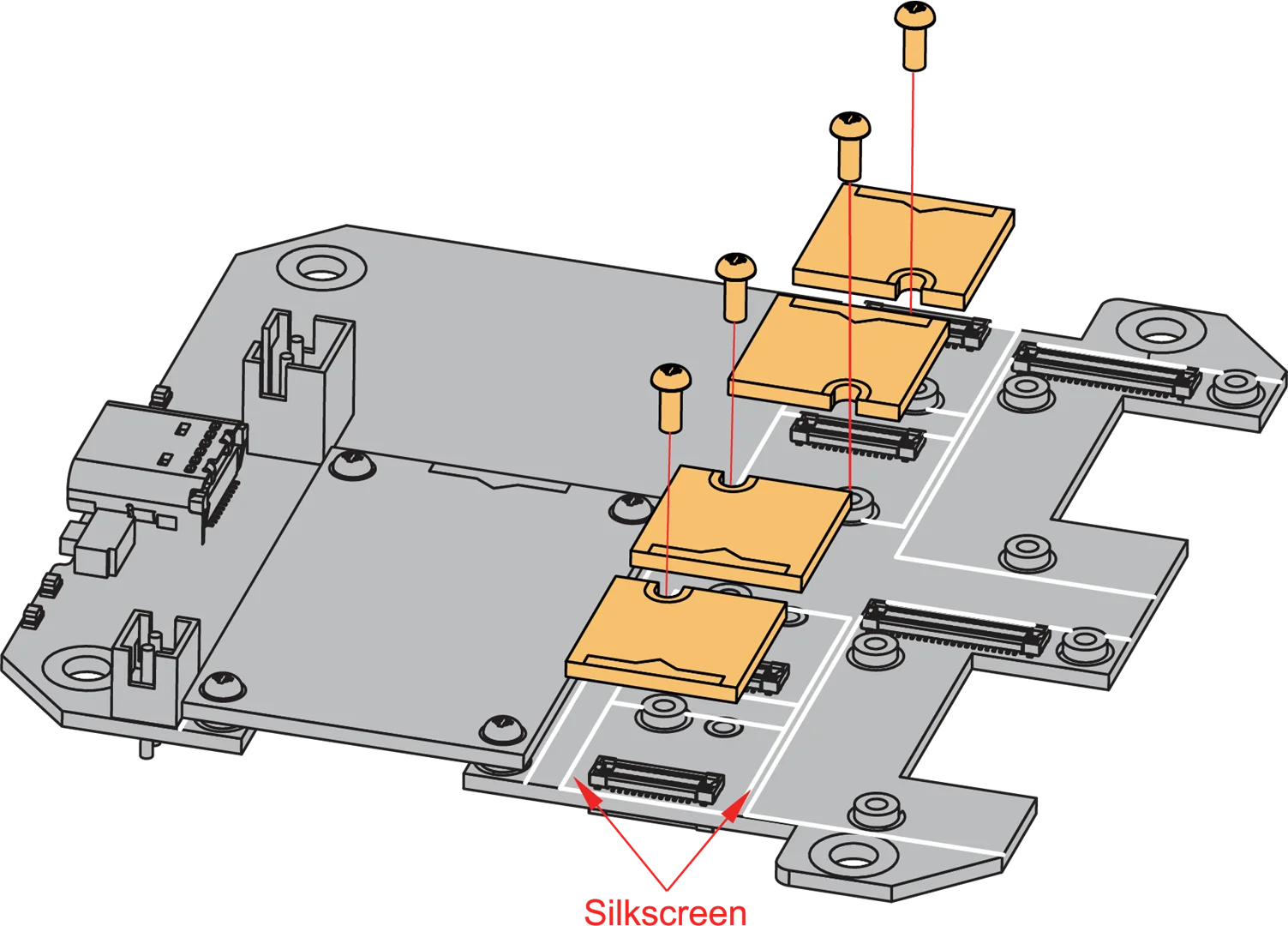 Silkscreen