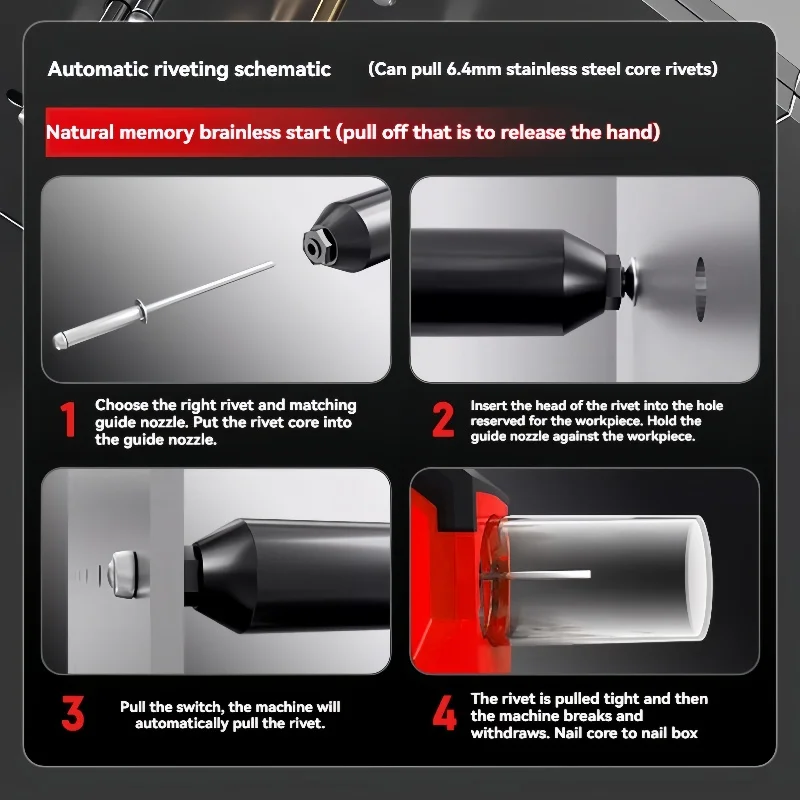 Automatic riveting schematic (Can pull 6.4mm stainless steel core rivets)

Natural memory brainless start (pull off that is to release the hand)

1 Choose the right rivet and matching guide nozzle. Put the rivet core into the guide nozzle.

2 Insert the head of the rivet into the hole reserved for the workpiece. Hold the guide nozzle against the workpiece.

3 Pull the switch, the machine will automatically pull the rivet.

4 The rivet is pulled tight and then the machine breaks and withdraws. Nail core to nail box