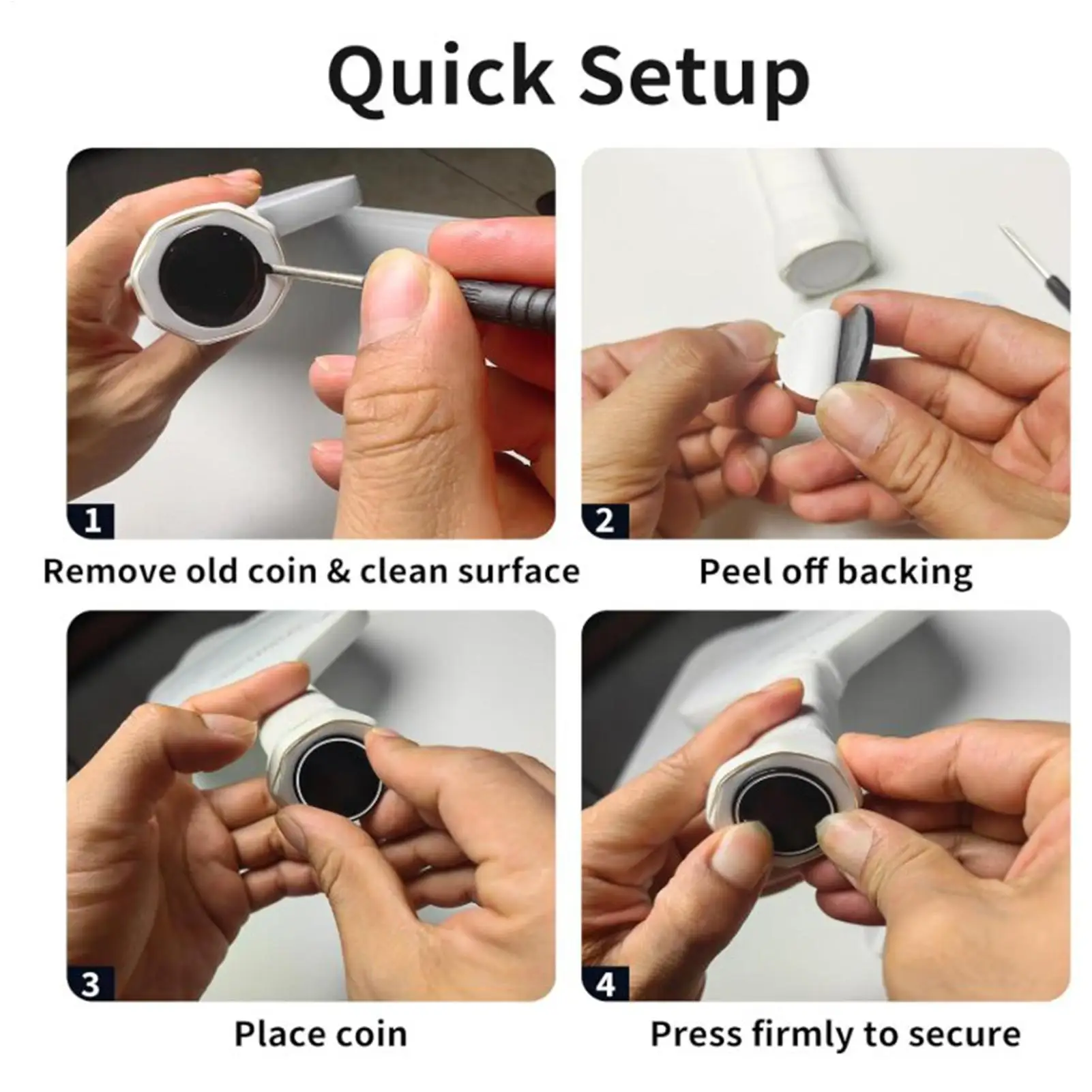 Quick Setup

1

Remove old coin & clean surface

2

Peel off backing

3

Place coin

4

Press firmly to secure