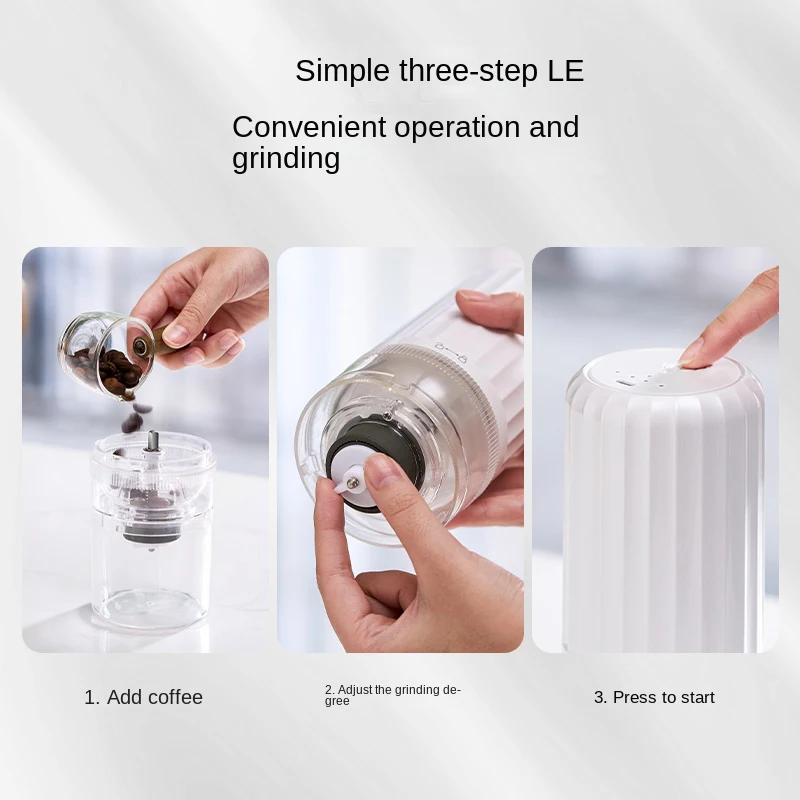 Simple three-step LE

Convenient operation and grinding

1. Add coffee

2. Adjust the grinding degree

3. Press to start