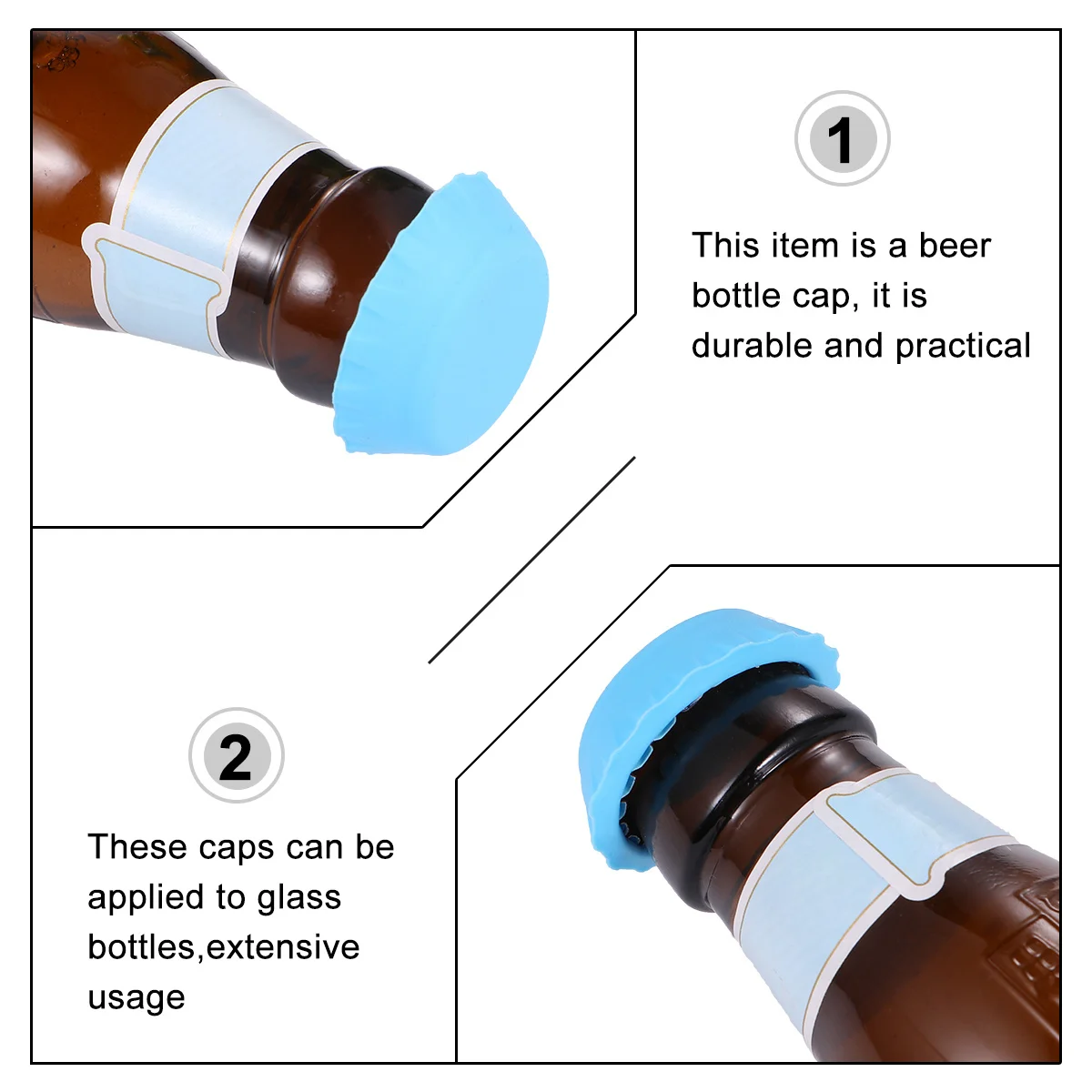 1

This item is a beer bottle cap, it is durable and practical

2

These caps can be applied to glass bottles,extensive usage