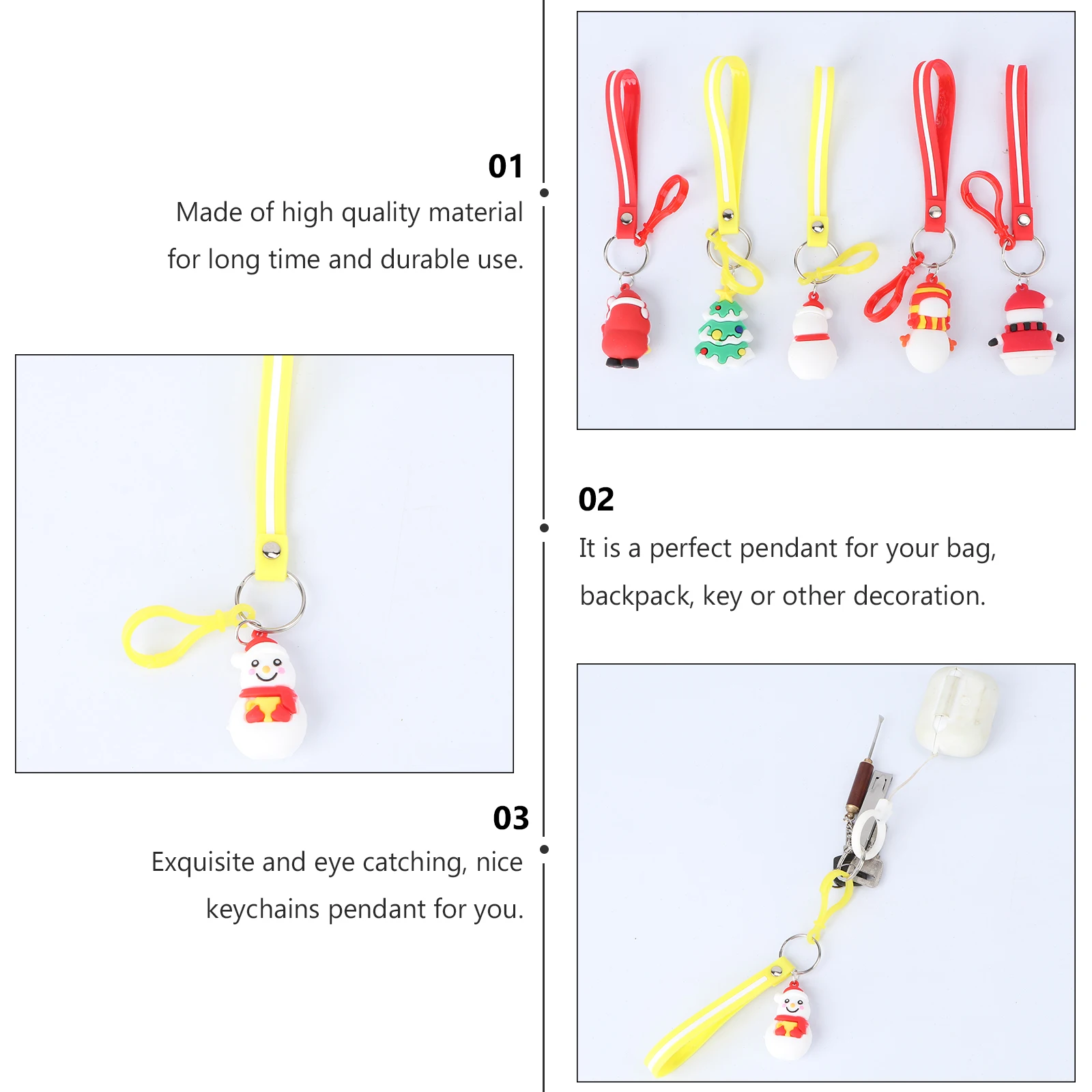 01
Made of high quality material for long time and durable use.

02
It is a perfect pendant for your bag, backpack, key or other decoration.

03
Exquisite and eye catching, nice keychains pendant for you.