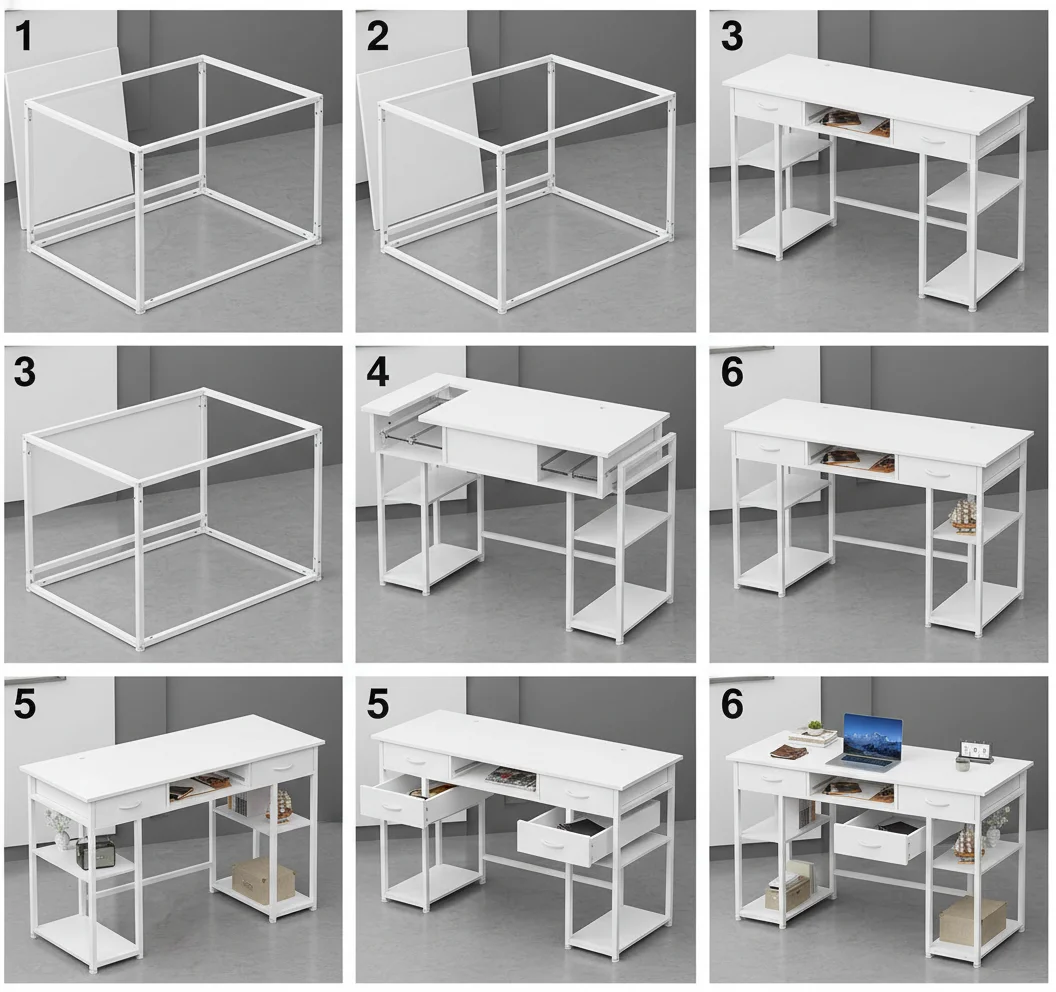 1
2
3
3
4
6
5
5
6