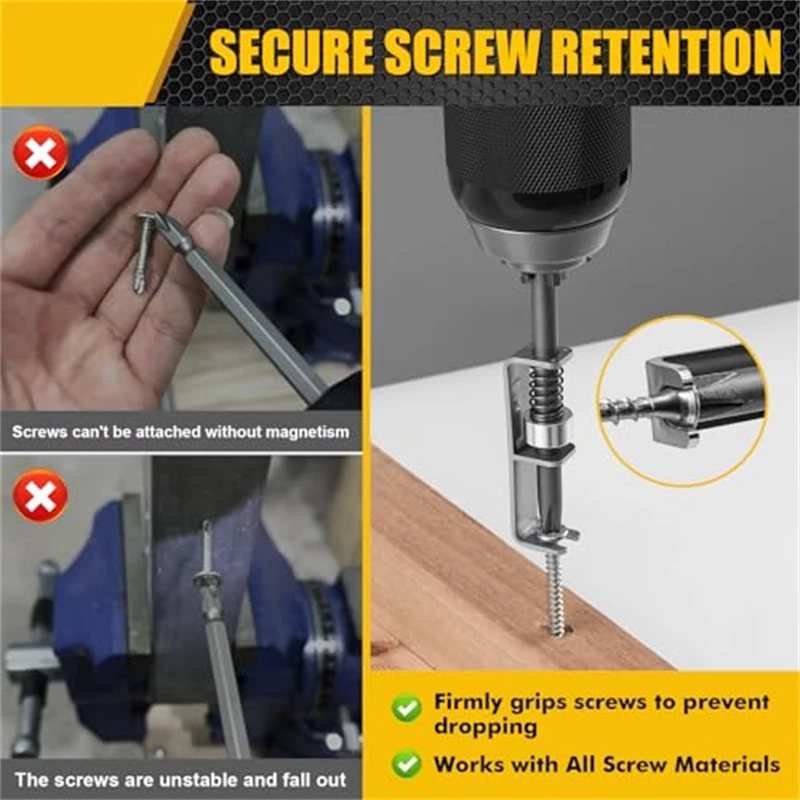 SECURE SCREW RETENTION

Screws can't be attached without magnetism

The screws are unstable and fall out

Firmly grips screws to prevent dropping

Works with All Screw Materials