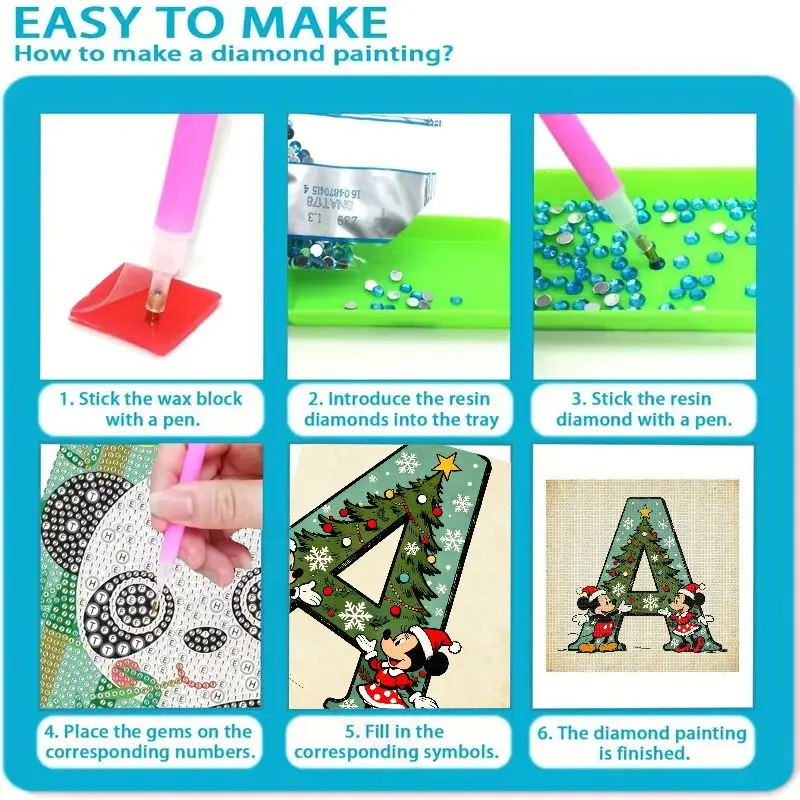 EASY TO MAKE
How to make a diamond painting?

1. Stick the wax block with a pen.

2. Introduce the resin diamonds into the tray

3. Stick the resin diamond with a pen.

4. Place the gems on the corresponding numbers.

5. Fill in the corresponding symbols.

6. The diamond painting is finished.