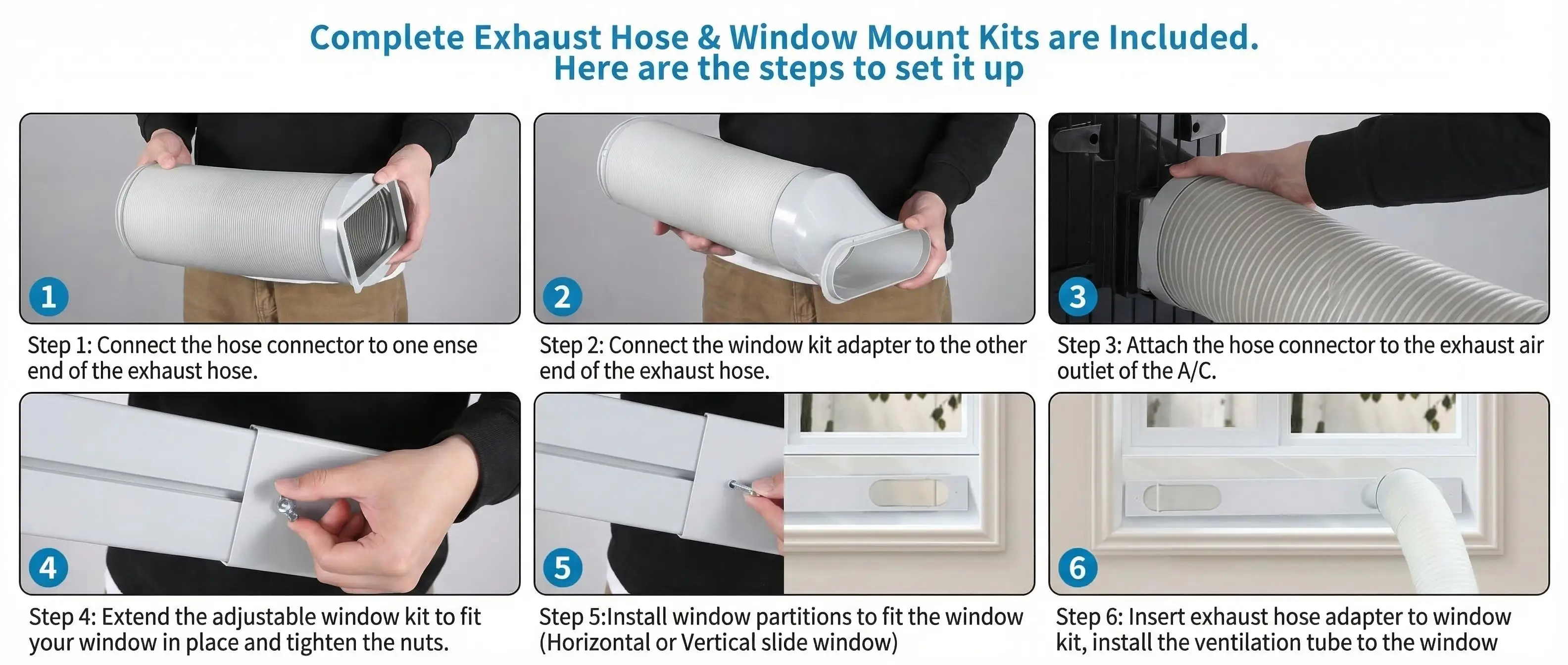 Complete Exhaust Hose & Window Mount Kits are Included.
Here are the steps to set it up

1

Step 1: Connect the hose connector to one ense end of the exhaust hose.

2

Step 2: Connect the window kit adapter to the other end of the exhaust hose.

3

Step 3: Attach the hose connector to the exhaust air outlet of the A/C.

4

Step 4: Extend the adjustable window kit to fit your window in place and tighten the nuts.

5

Step 5:Install window partitions to fit the window (Horizontal or Vertical slide window)

6

Step 6: Insert exhaust hose adapter to window kit, install the ventilation tube to the window