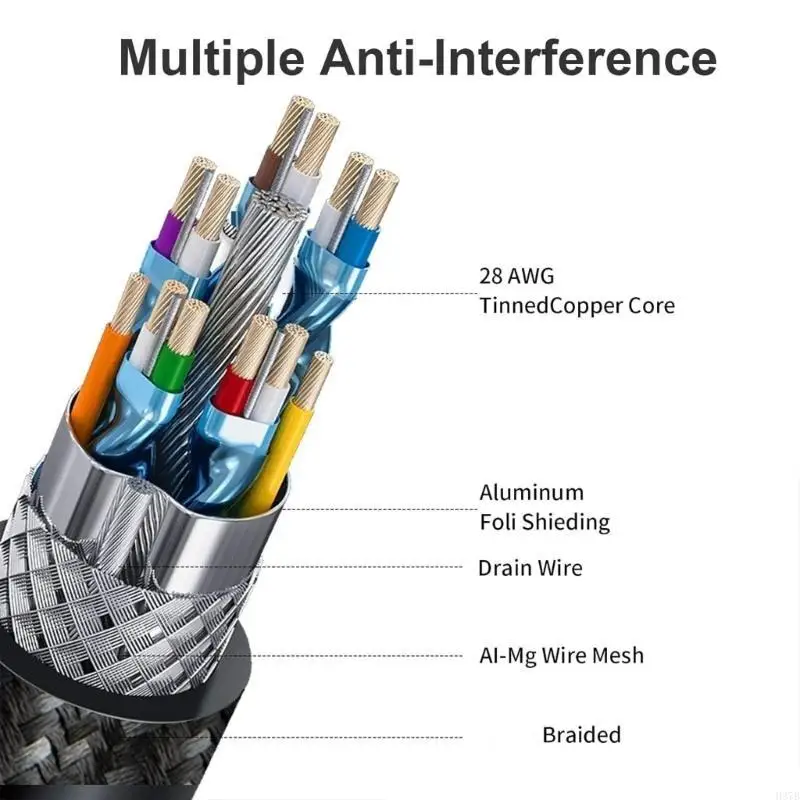 Multiple Anti-Interference

28 AWG
TinnedCopper Core

Aluminum
Foli Shieding

Drain Wire

Al-Mg Wire Mesh

Braided