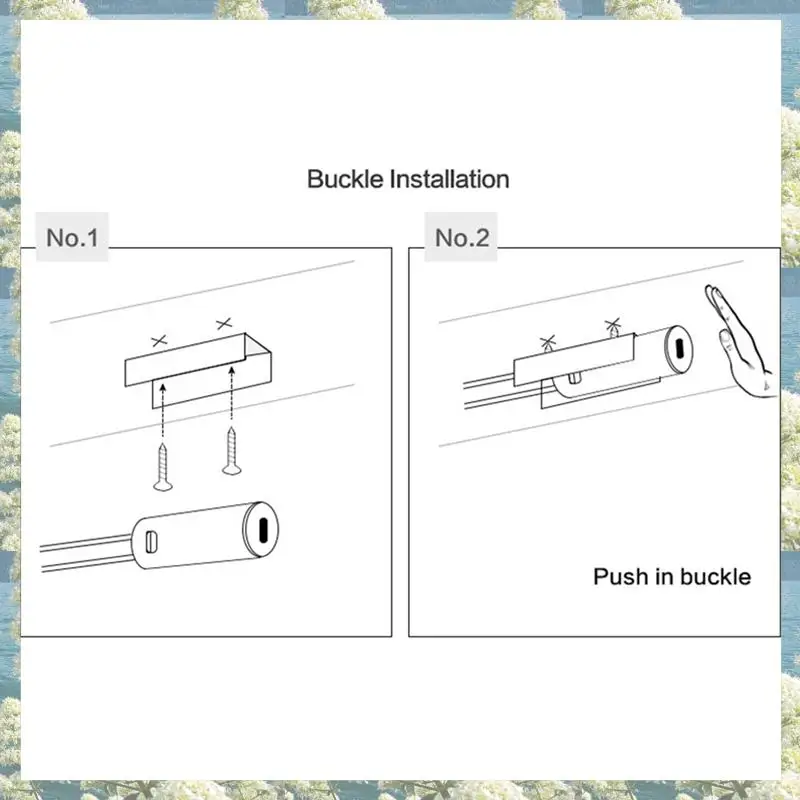 Buckle Installation

No.1

No.2

Push in buckle