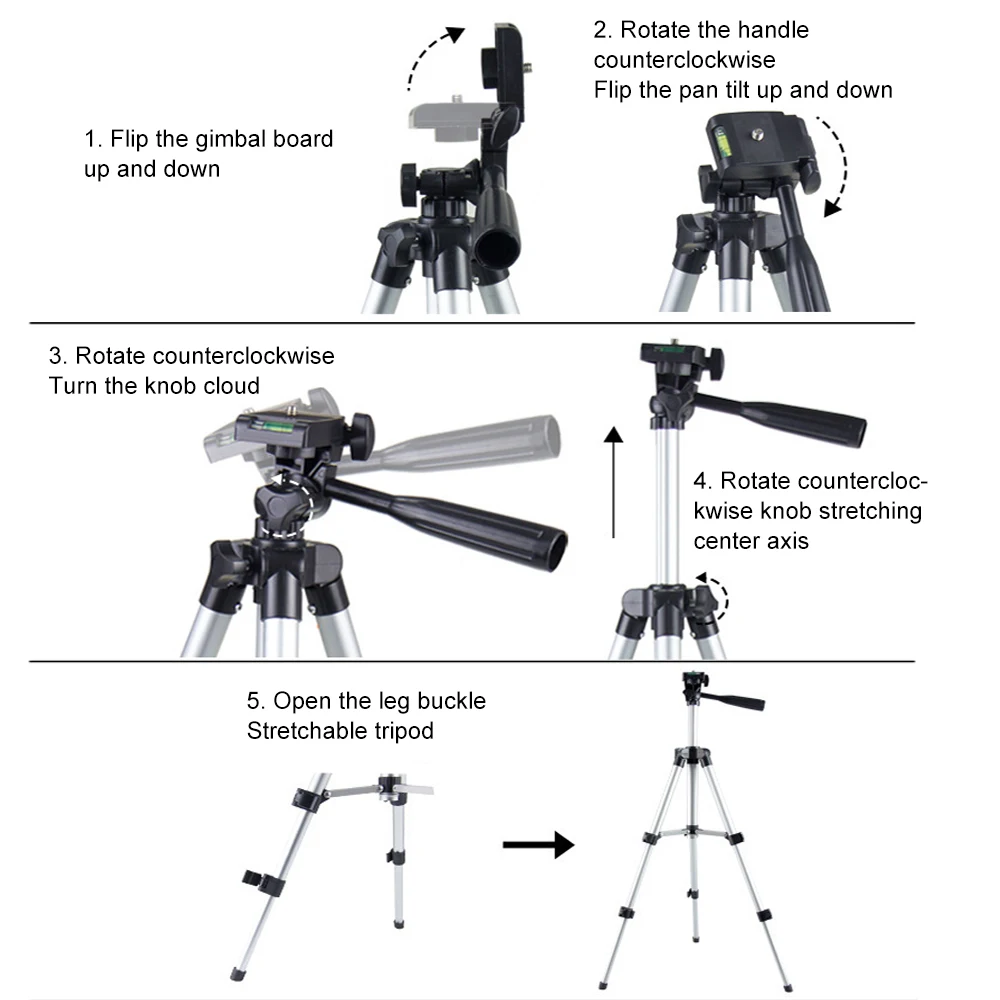 1. Flip the gimbal board up and down

2. Rotate the handle counterclockwise
Flip the pan tilt up and down

3. Rotate counterclockwise
Turn the knob cloud

4. Rotate counterclockwise knob stretching center axis

5. Open the leg buckle
Stretchable tripod