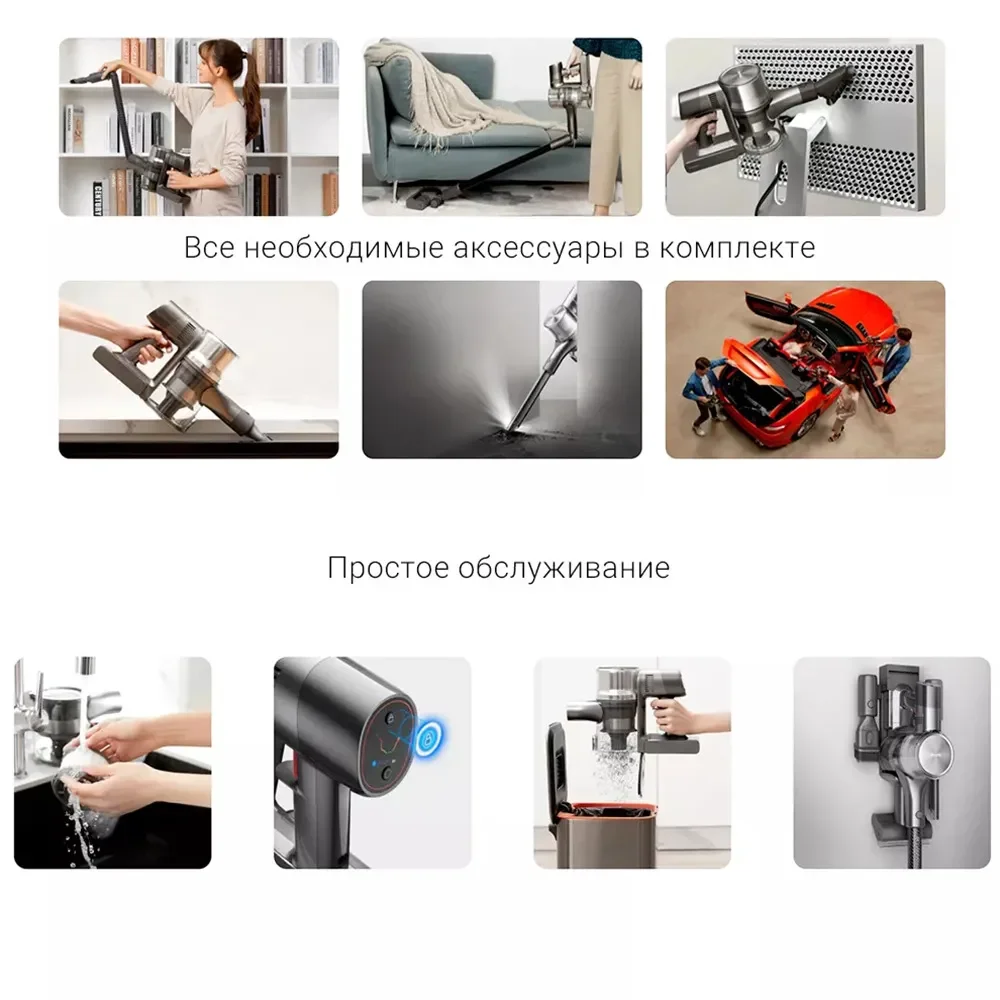 Все необходимые аксессуары в комплекте

Простое обслуживание