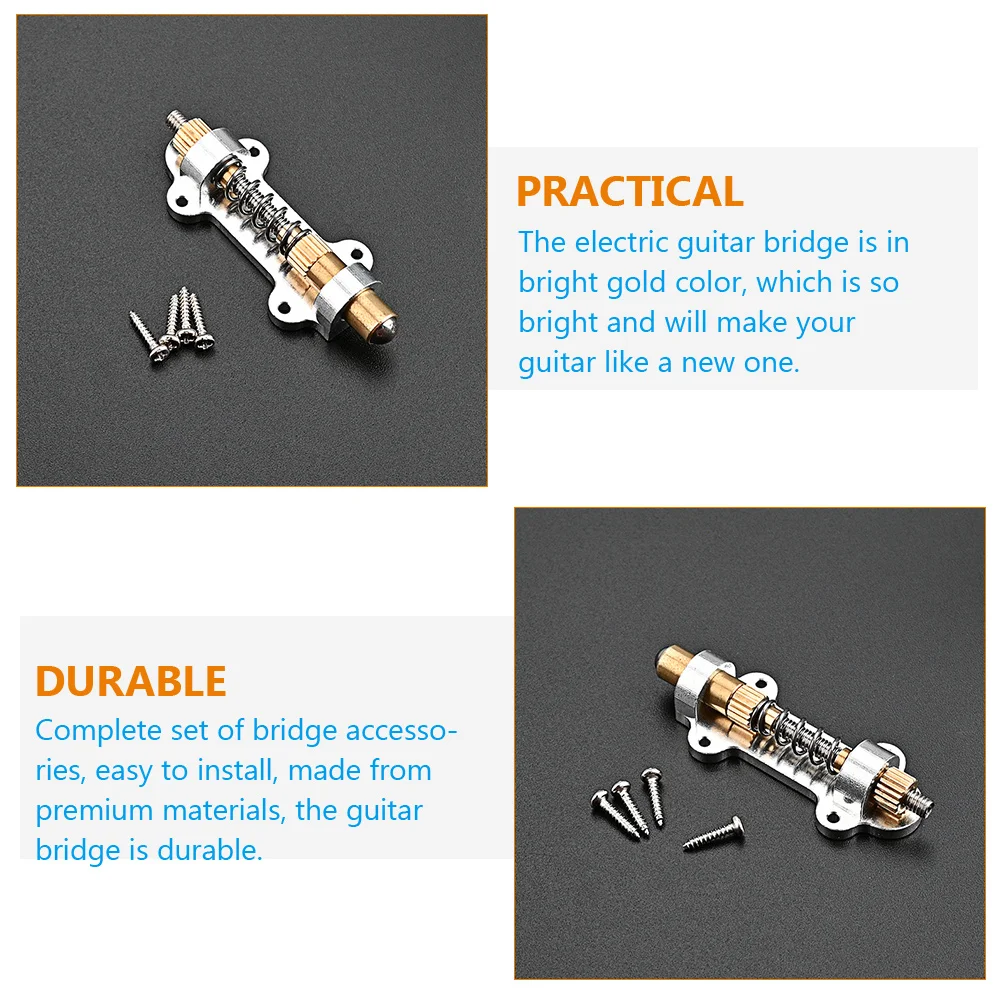 PRACTICAL
The electric guitar bridge is in bright gold color, which is so bright and will make your guitar like a new one.

DURABLE
Complete set of bridge accessories, easy to install, made from premium materials, the guitar bridge is durable.