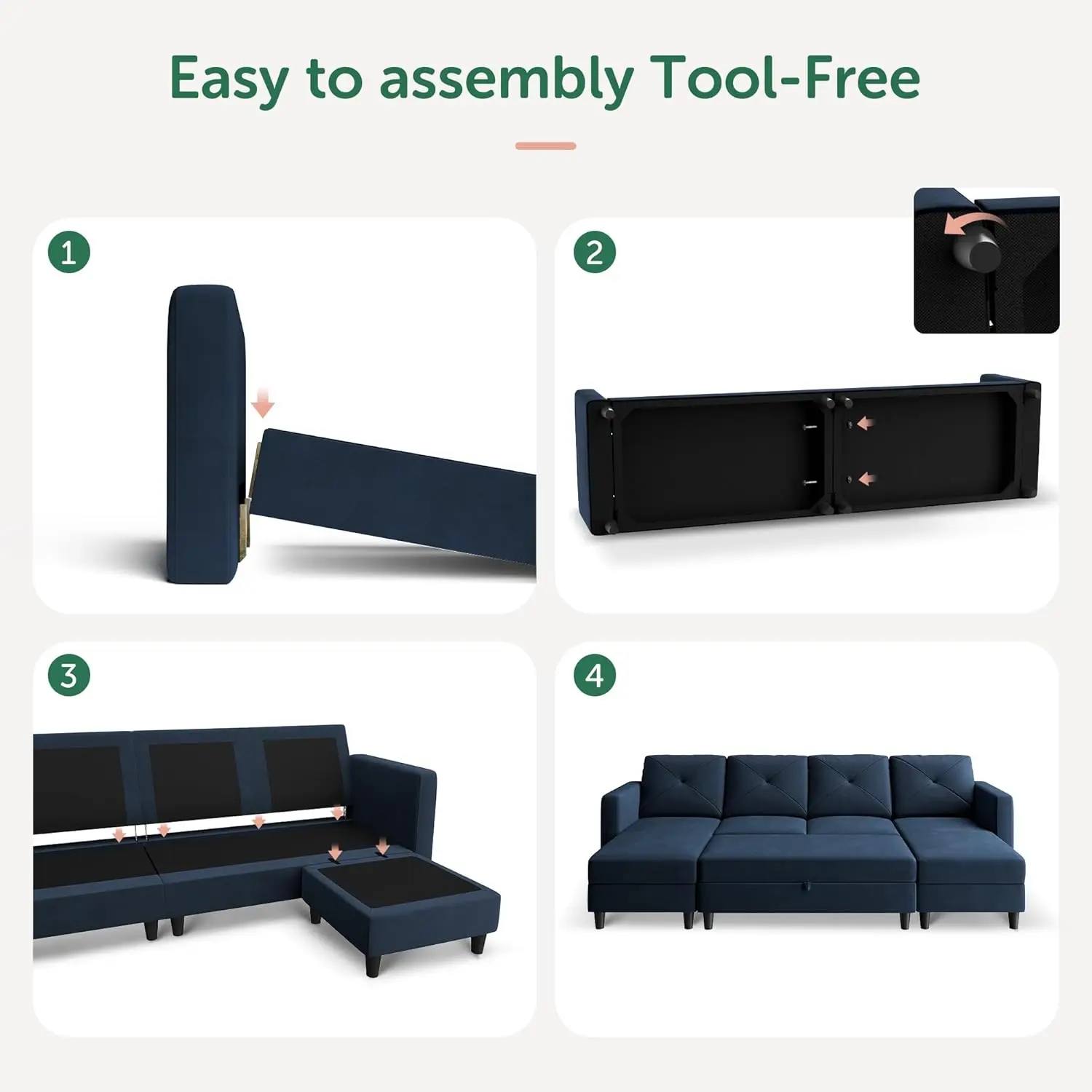 Easy to assembly Tool-Free

1

2

3

4