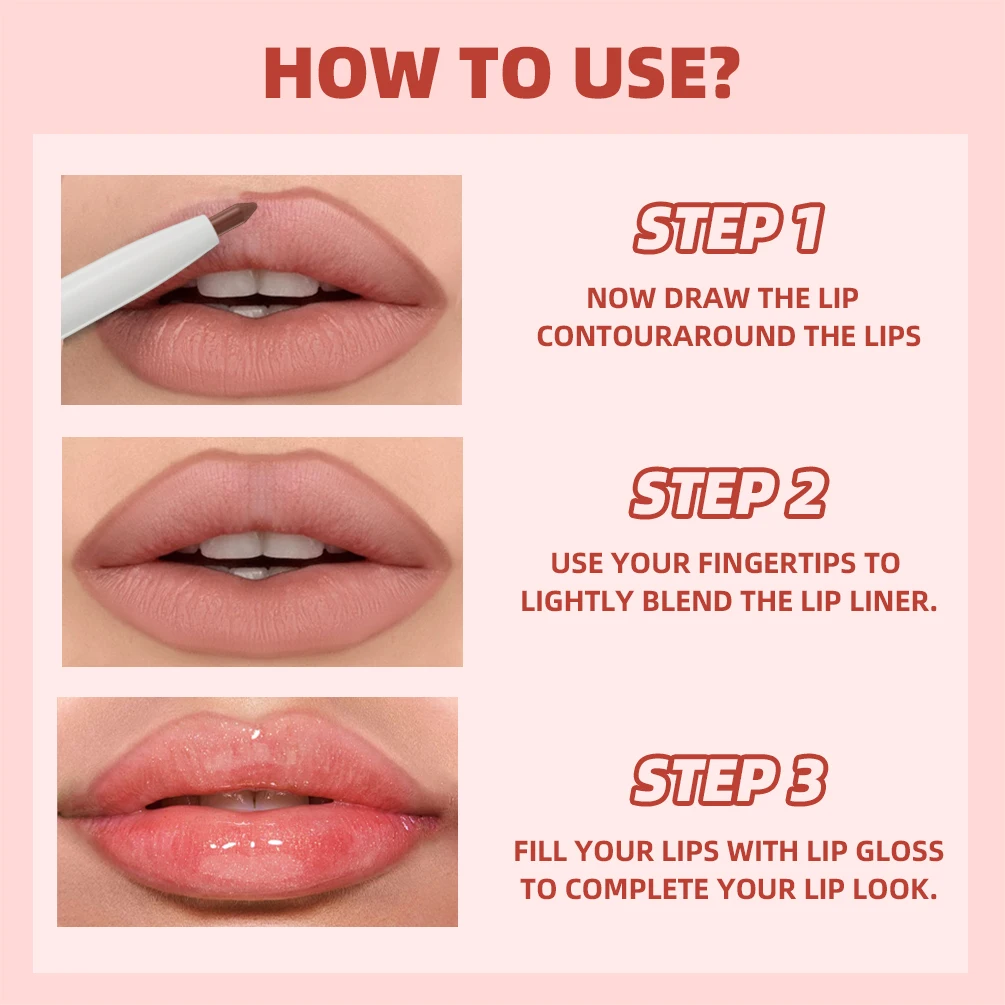 HOW TO USE?

STEP 1

NOW DRAW THE LIP CONTOURAROUND THE LIPS

STEP 2

USE YOUR FINGERTIPS TO LIGHTLY BLEND THE LIP LINER.

STEP 3

FILL YOUR LIPS WITH LIP GLOSS TO COMPLETE YOUR LIP LOOK.