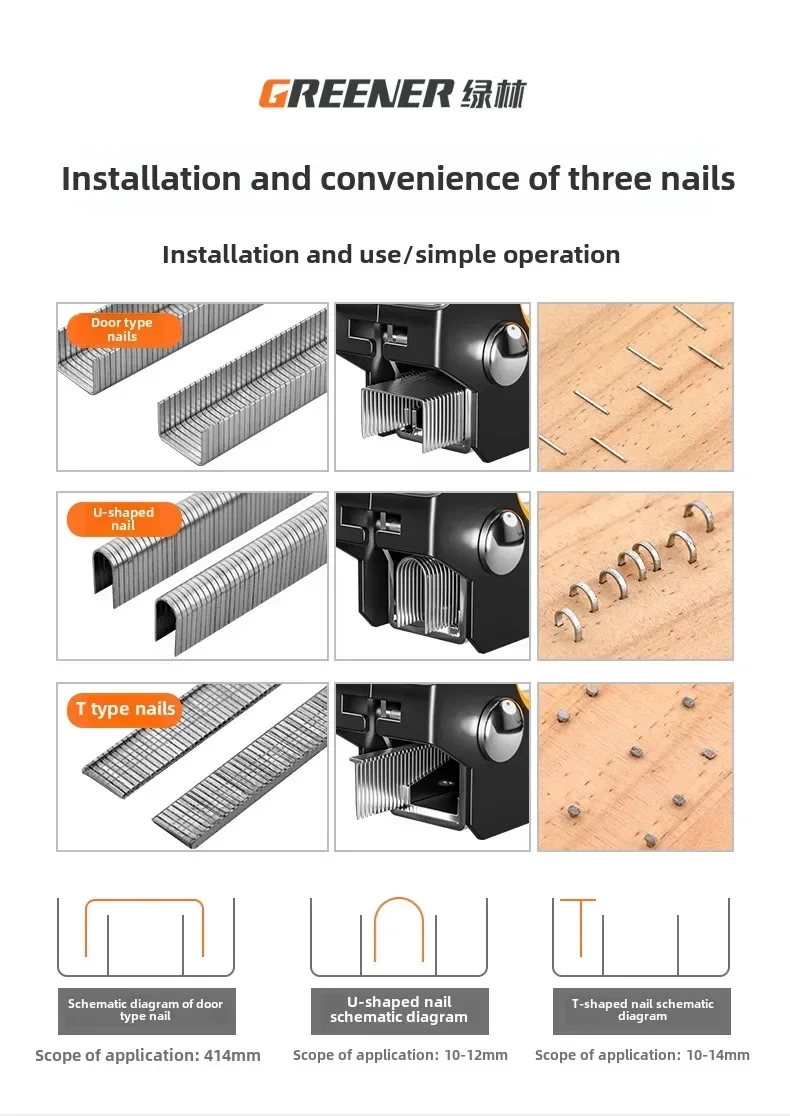 GREENER 绿林

Installation and convenience of three nails

Installation and use/simple operation

Door type nails

U-shaped nail

T type nails

Schematic diagram of door type nail

Scope of application: 414mm

U-shaped nail schematic diagram

Scope of application: 10-12mm

T-shaped nail schematic diagram

Scope of application: 10-14mm