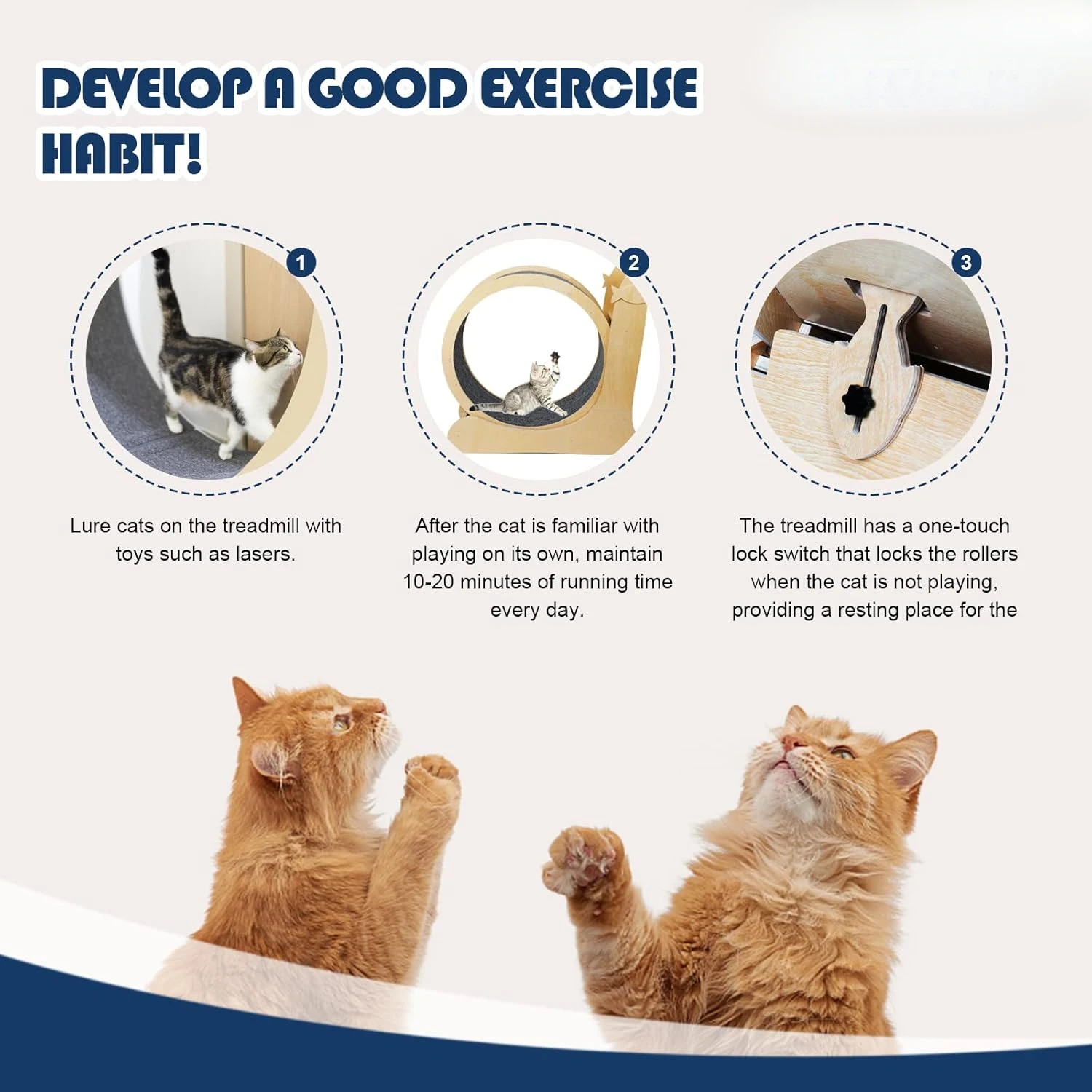 DEVELOP A GOOD EXERCISE HABIT!

1

Lure cats on the treadmill with toys such as lasers.

2

After the cat is familiar with playing on its own, maintain 10-20 minutes of running time every day.

3

The treadmill has a one-touch lock switch that locks the rollers when the cat is not playing, providing a resting place for the