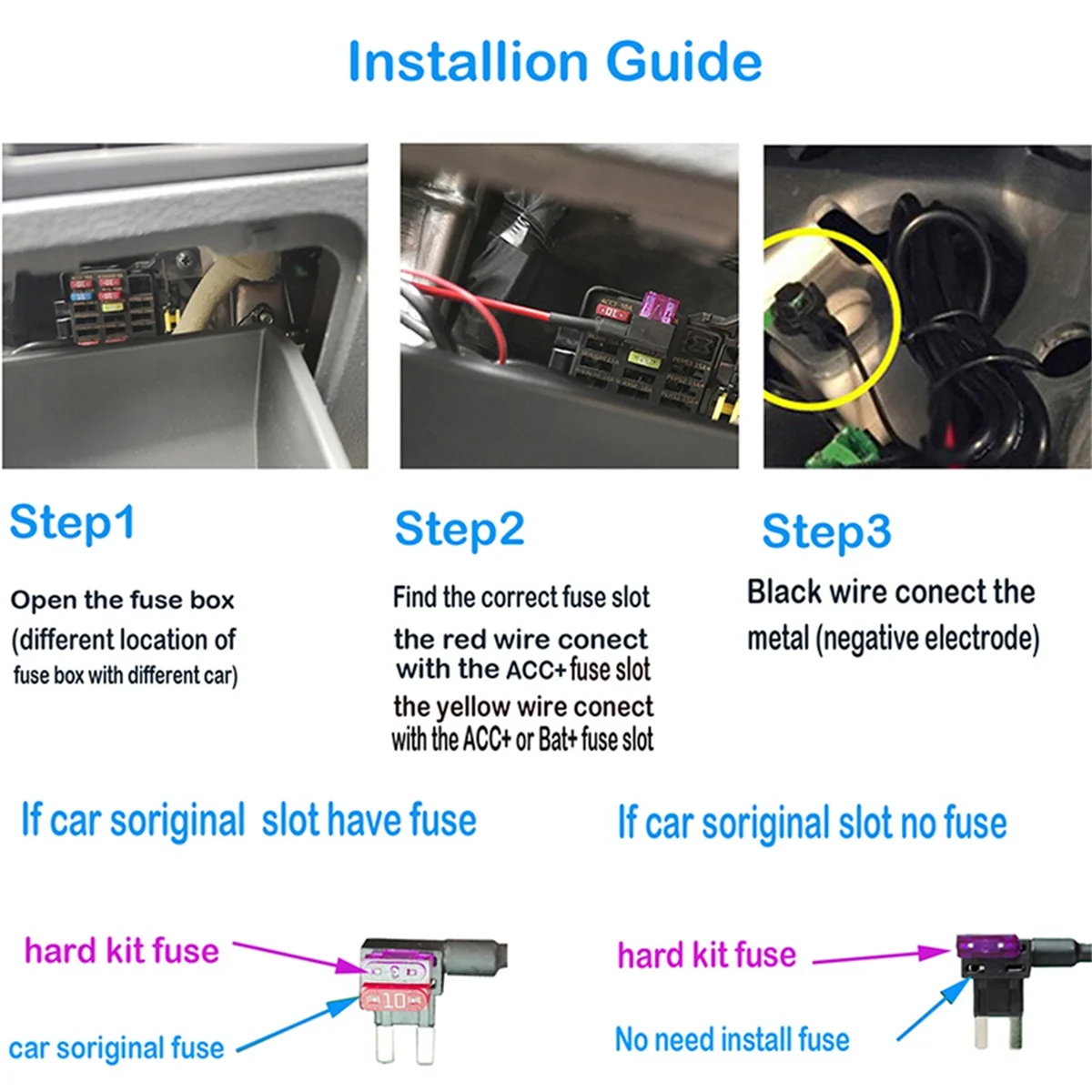 Installion Guide

Step1

Open the fuse box (different location of fuse box with different car)

Step2

Find the correct fuse slot

the red wire conect with the ACC+ fuse slot

the yellow wire conect with the ACC+ or Bat+ fuse slot

Step3

Black wire conect the metal (negative electrode)

If car soriginal slot have fuse

hard kit fuse

10

car soriginal fuse

If car soriginal slot no fuse

hard kit fuse

No need install fuse