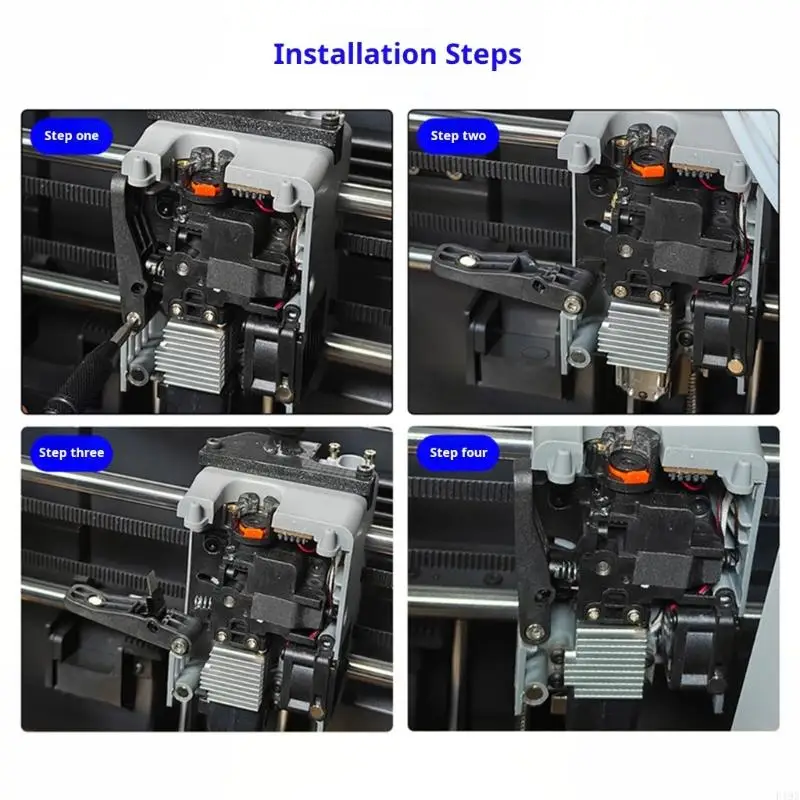 Installation Steps

Step one

Step two

Step three

Step four