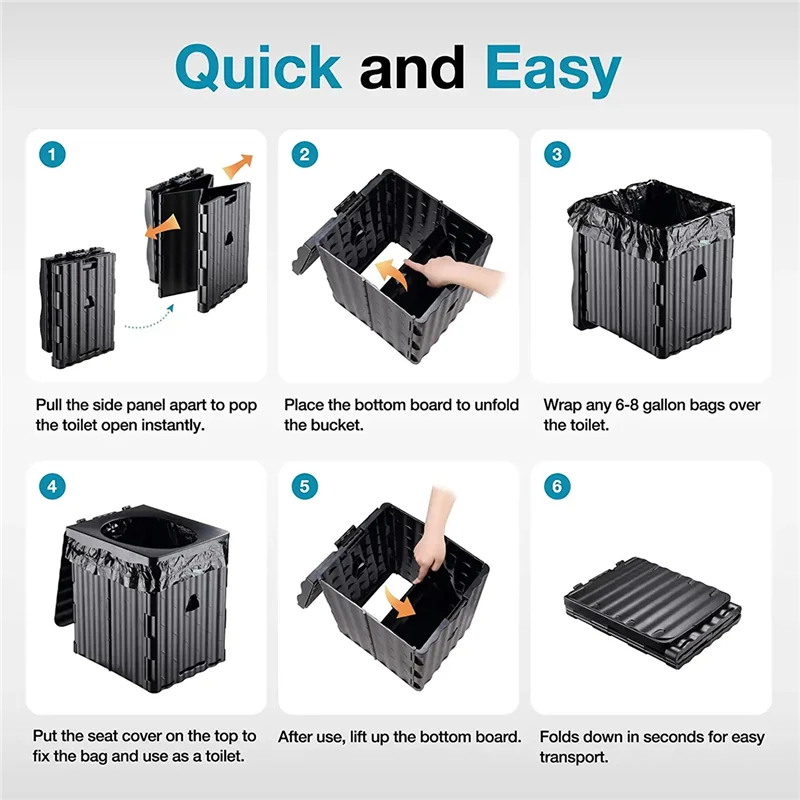 Quick and Easy

1

Pull the side panel apart to pop the toilet open instantly.

2

Place the bottom board to unfold the bucket.

3

Wrap any 6-8 gallon bags over the toilet.

4

Put the seat cover on the top to fix the bag and use as a toilet.

5

After use, lift up the bottom board.

6

Folds down in seconds for easy transport.