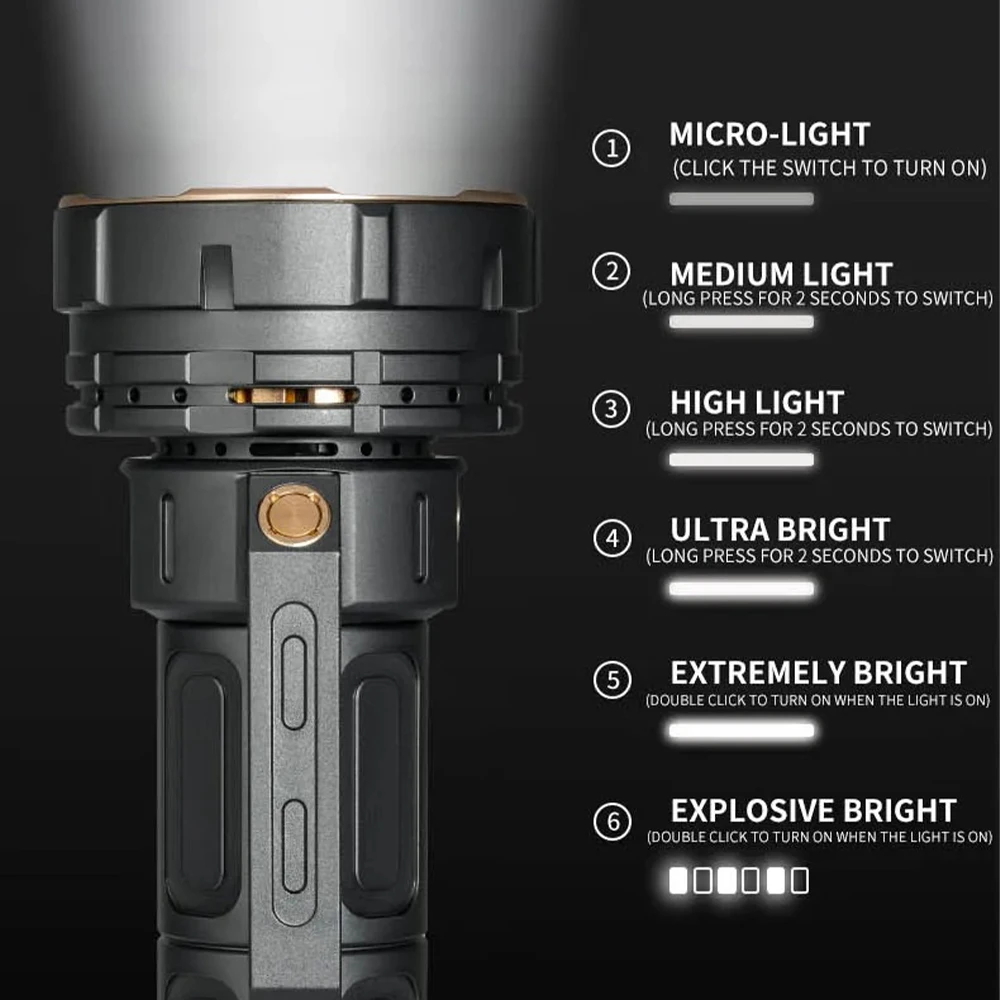 ① MICRO-LIGHT
(CLICK THE SWITCH TO TURN ON)

② MEDIUM LIGHT
(LONG PRESS FOR 2 SECONDS TO SWITCH)

③ HIGH LIGHT
(LONG PRESS FOR 2 SECONDS TO SWITCH)

④ ULTRA BRIGHT
(LONG PRESS FOR 2 SECONDS TO SWITCH)

⑤ EXTREMELY BRIGHT
(DOUBLE CLICK TO TURN ON WHEN THE LIGHT IS ON)

⑥ EXPLOSIVE BRIGHT
(DOUBLE CLICK TO TURN ON WHEN THE LIGHT IS ON)