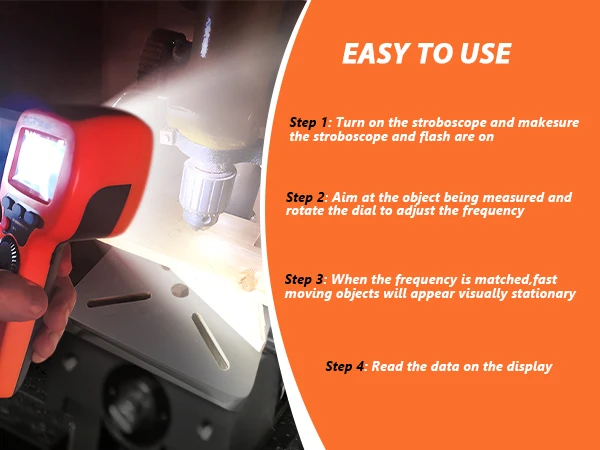 EASY TO USE

Step 1: Turn on the stroboscope and makesure the stroboscope and flash are on

Step 2: Aim at the object being measured and rotate the dial to adjust the frequency

Step 3: When the frequency is matched,fast moving objects will appear visually stationary

Step 4: Read the data on the display