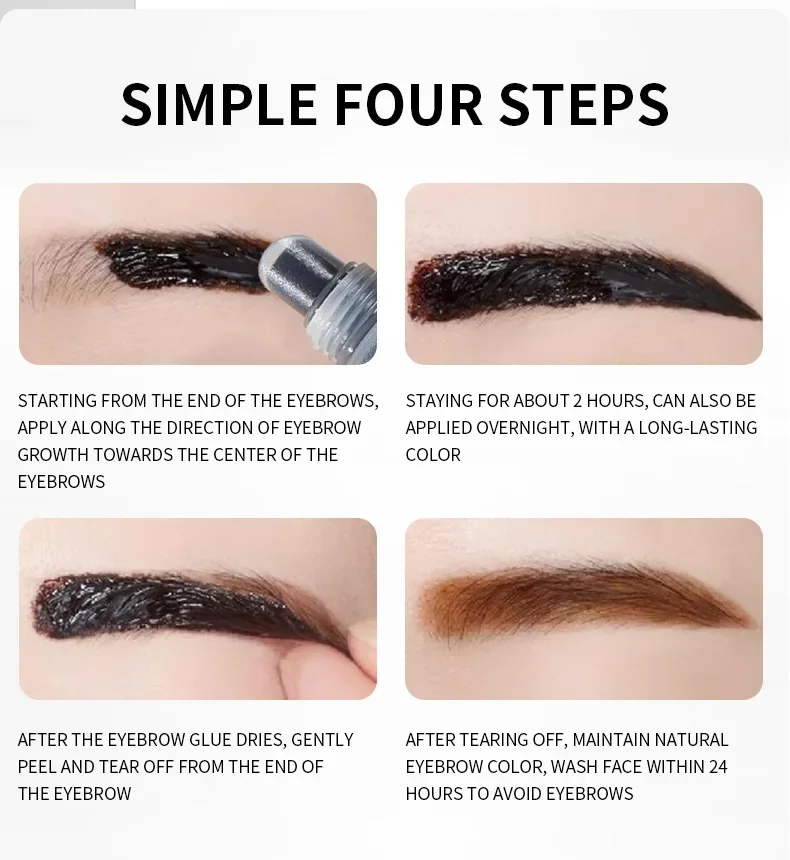 SIMPLE FOUR STEPS

STARTING FROM THE END OF THE EYEBROWS, APPLY ALONG THE DIRECTION OF EYEBROW GROWTH TOWARDS THE CENTER OF THE EYEBROWS

STAYING FOR ABOUT 2 HOURS, CAN ALSO BE APPLIED OVERNIGHT, WITH A LONG-LASTING COLOR

AFTER THE EYEBROW GLUE DRIES, GENTLY PEEL AND TEAR OFF FROM THE END OF THE EYEBROW

AFTER TEARING OFF, MAINTAIN NATURAL EYEBROW COLOR, WASH FACE WITHIN 24 HOURS TO AVOID EYEBROWS