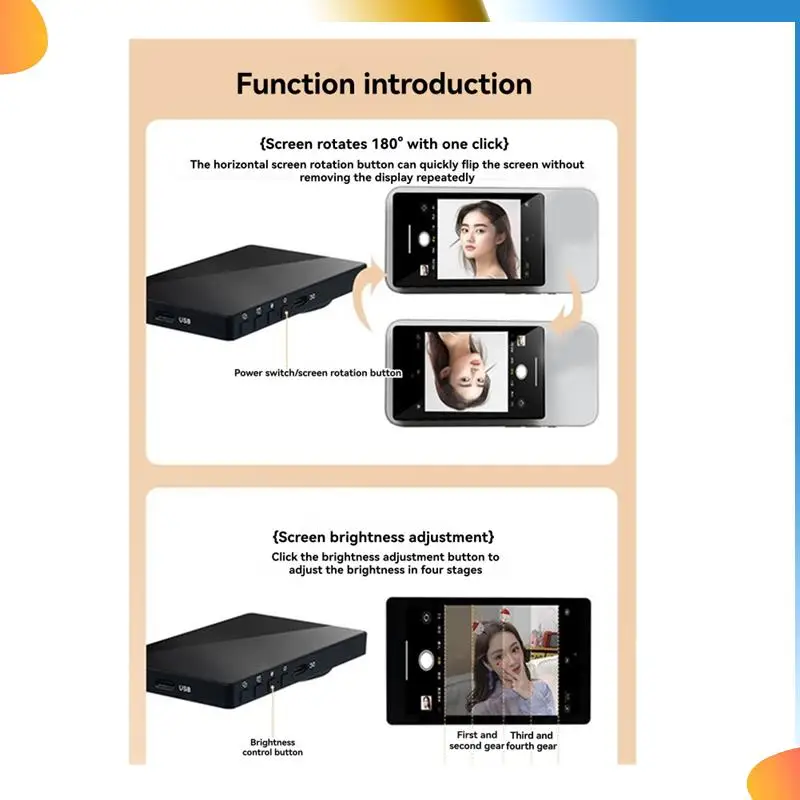 Function introduction

{Screen rotates 180° with one click}

The horizontal screen rotation button can quickly flip the screen without removing the display repeatedly

USB

Power switch/screen rotation button

{Screen brightness adjustment}

Click the brightness adjustment button to adjust the brightness in four stages

USB

Brightness control button

First and second gear

Third and fourth gear