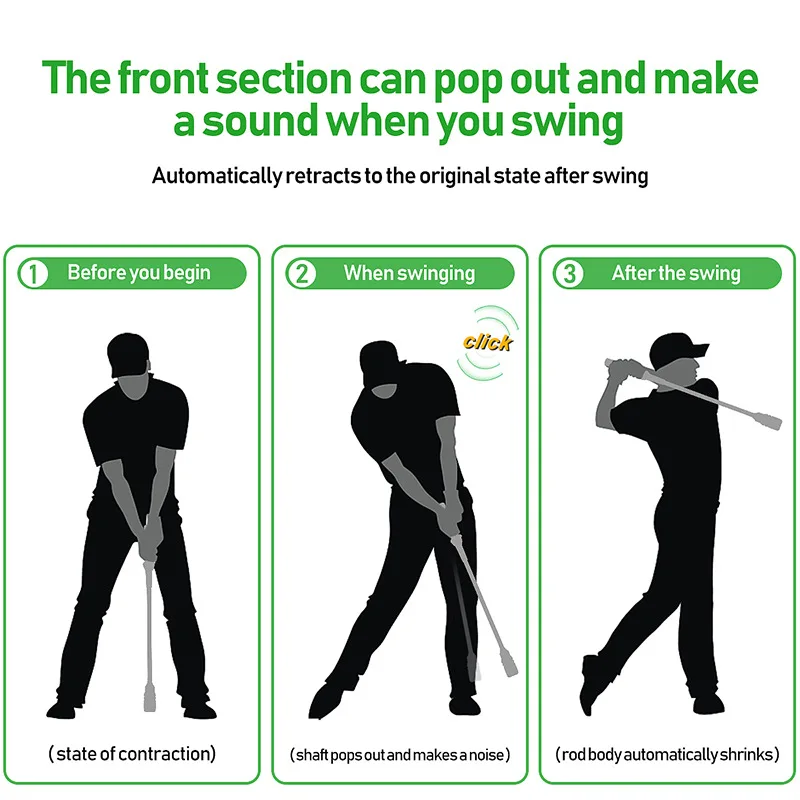 The front section can pop out and make a sound when you swing

Automatically retracts to the original state after swing

1 Before you begin

(state of contraction)

2 When swinging

click

(shaft pops out and makes a noise)

3 After the swing

(rod body automatically shrinks)