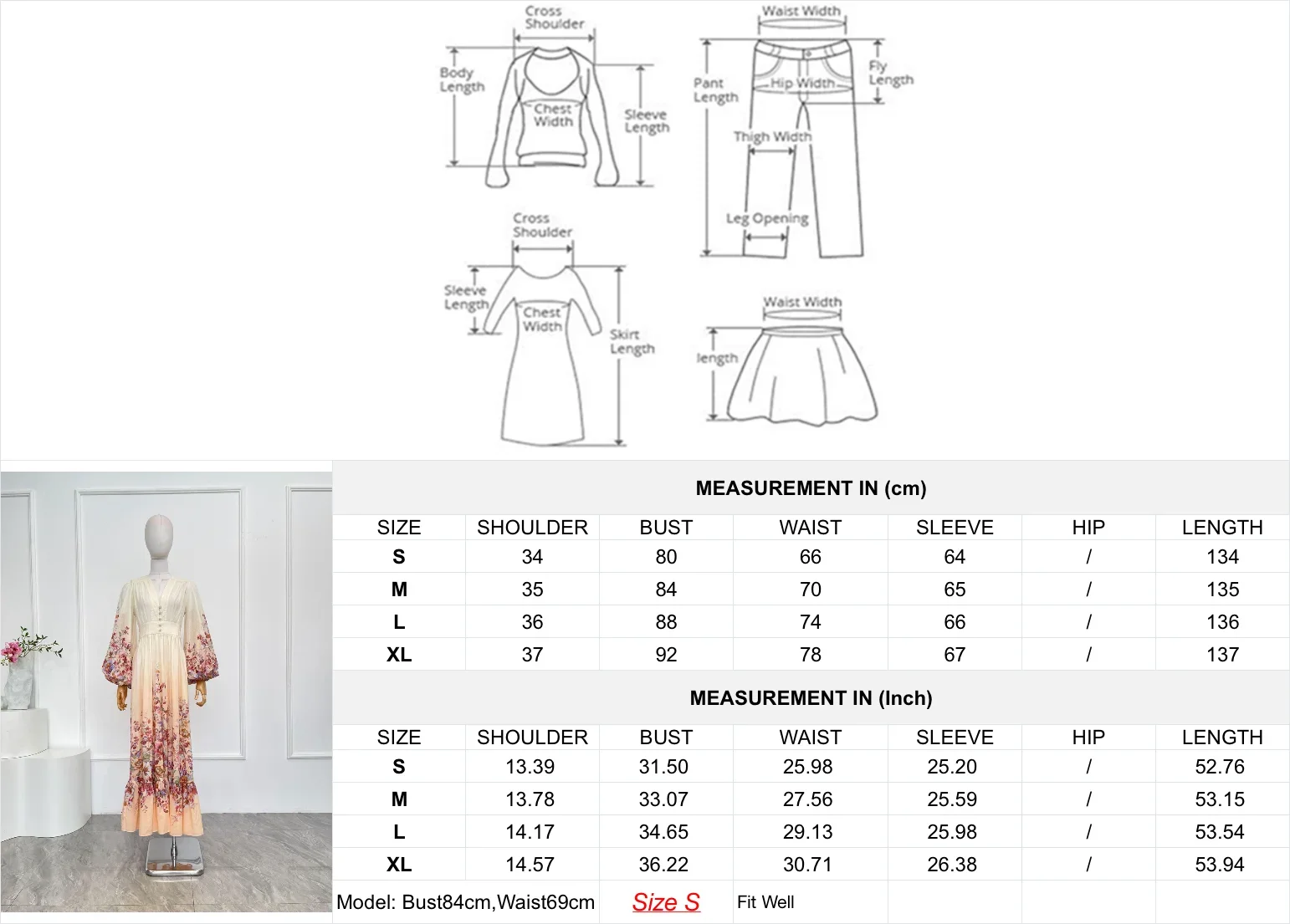 Cross Shoulder
Body Length
Chest Width
Sleeve Length

Waist Width
Pant Length
Hip Width
Fly Length
Thigh Width
Leg Opening

Cross Shoulder
Sleeve Length
Chest Width
Skirt Length

Waist Width
length

MEASUREMENT IN (cm)

| SIZE | SHOULDER | BUST | WAIST | SLEEVE | HIP | LENGTH |
|---|---|---|---|---|---|---|
| S | 34 | 80 | 66 | 64 | / | 134 |
| M | 35 | 84 | 70 | 65 | / | 135 |
| L | 36 | 88 | 74 | 66 | / | 136 |
| XL | 37 | 92 | 78 | 67 | / | 137 |

MEASUREMENT IN (Inch)

| SIZE | SHOULDER | BUST | WAIST | SLEEVE | HIP | LENGTH |
|---|---|---|---|---|---|---|
| S | 13.39 | 31.50 | 25.98 | 25.20 | / | 52.76 |
| M | 13.78 | 33.07 | 27.56 | 25.59 | / | 53.15 |
| L | 14.17 | 34.65 | 29.13 | 25.98 | / | 53.54 |
| XL | 14.57 | 36.22 | 30.71 | 26.38 | / | 53.94 |

Model: Bust84cm,Waist69cm Size S Fit Well