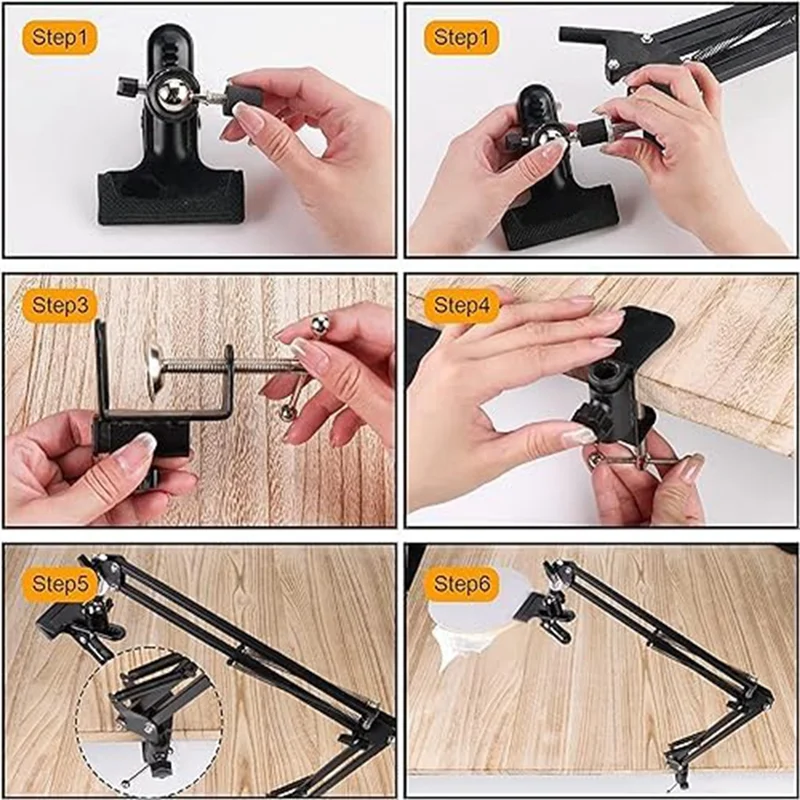 Step1

Step1

Step3

Step4

Step5

Step6