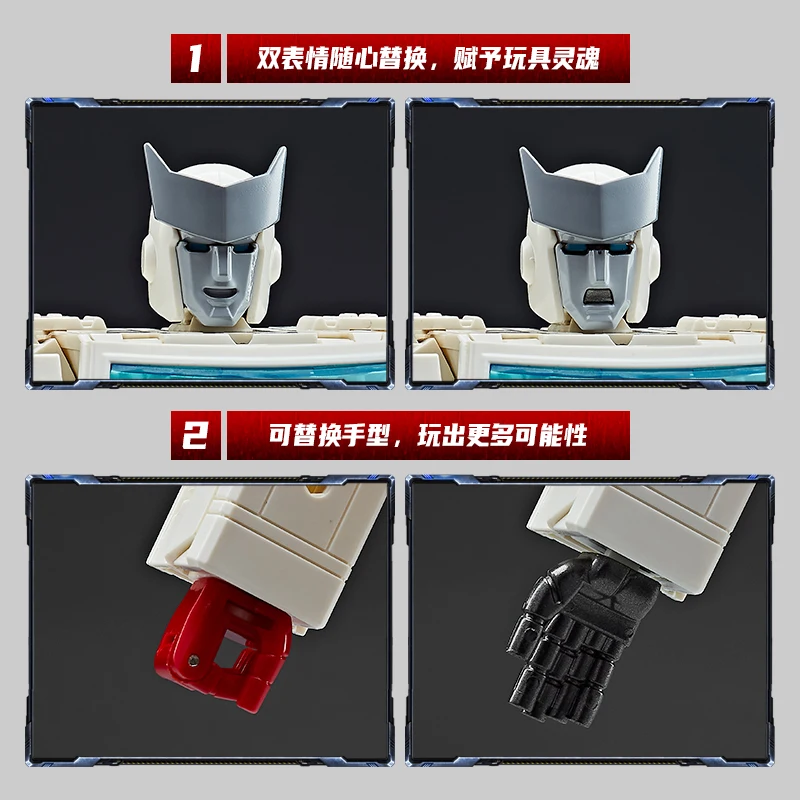 1 双表情随心替换，赋予玩具灵魂

2 可替换手型，玩出更多可能性